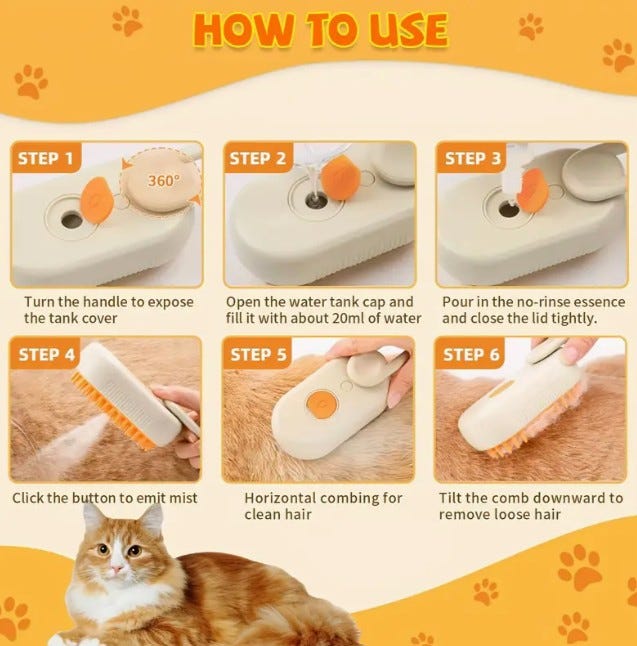 HOW TO USE

STEP 1

360°

Turn the handle to expose the tank cover

STEP 2

Open the water tank cap and fill it with about 20ml of water

STEP 3

Pour in the no-rinse essence and close the lid tightly.

STEP 4

Click the button to emit mist

STEP 5

Horizontal combing for clean hair

STEP 6

Tilt the comb downward to remove loose hair