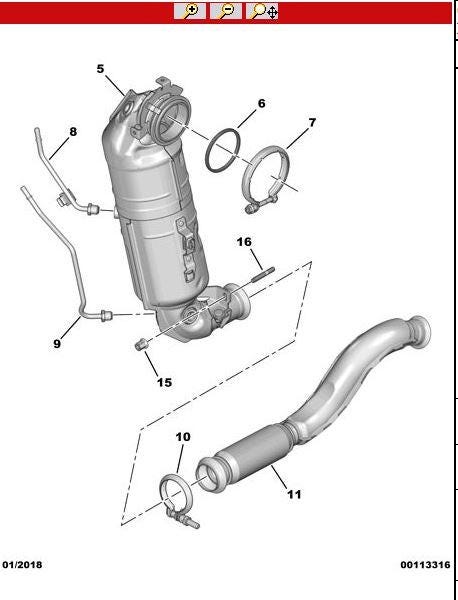 5
6
7
8
16
9
15
10
11
01/2018
00113316