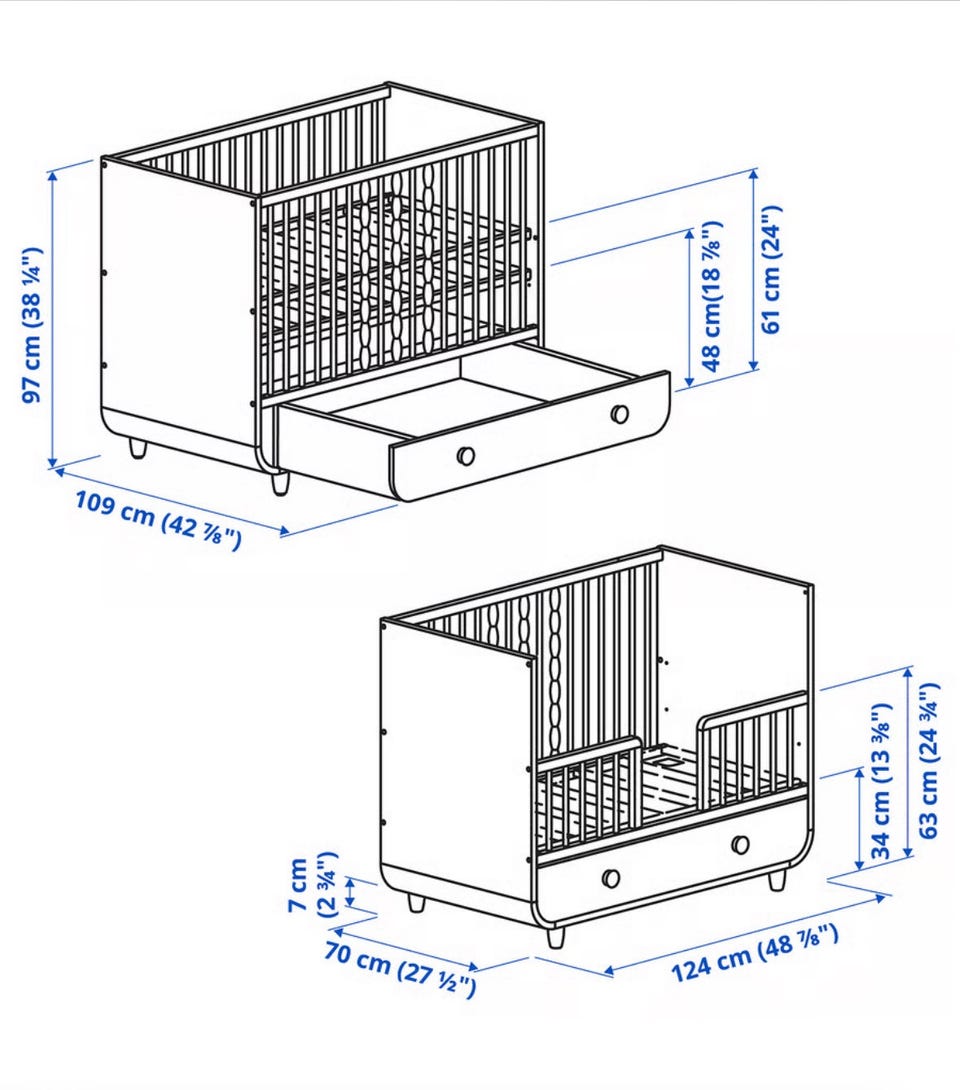 97 cm (38 ¼")

109 cm (42 ⅞")

48 cm(18 ⅞")

61 cm (24")

7 cm (2 ¾")

70 cm (27 ½")

124 cm (48 ⅞")

34 cm (13 ⅜")

63 cm (24 ¾")