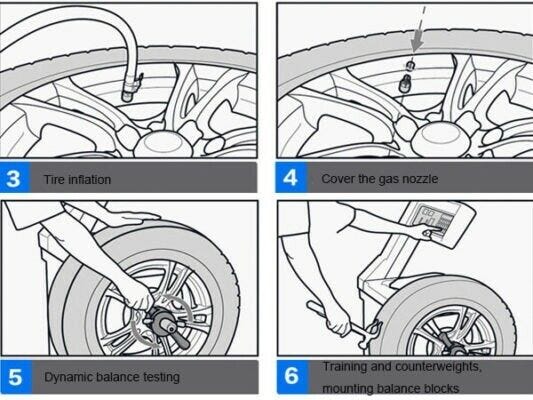 3
Tire inflation

4
Cover the gas nozzle

5
Dynamic balance testing

6
Training and counterweights, mounting balance blocks