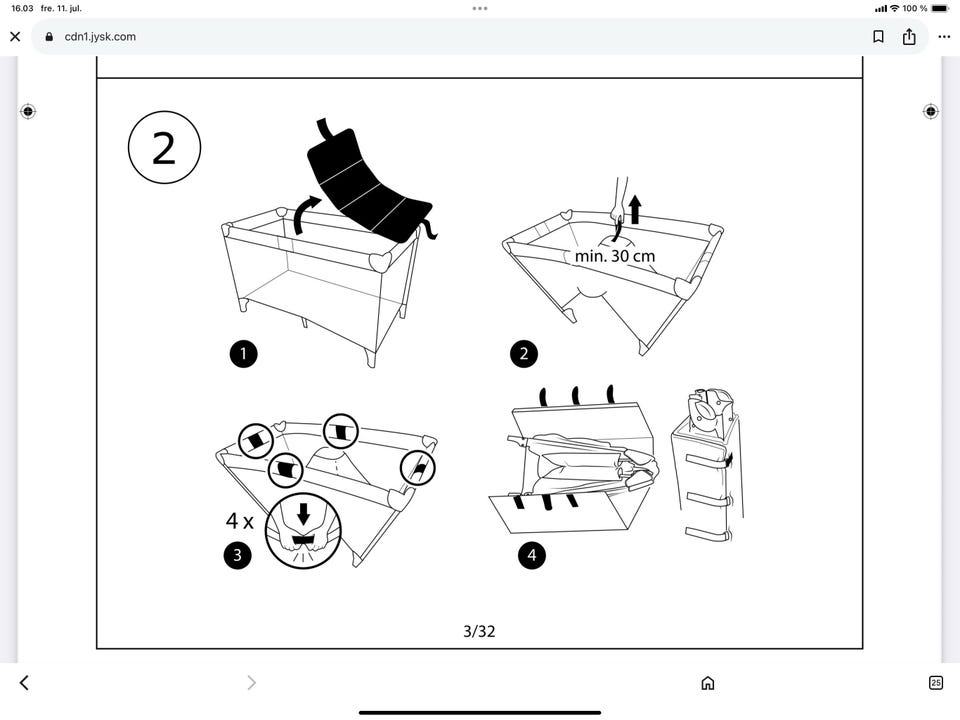 16.03 fre. 11. jul.
100 %
cdn1.jysk.com

2

1

min. 30 cm

2

4 x

3

4

3/32

25