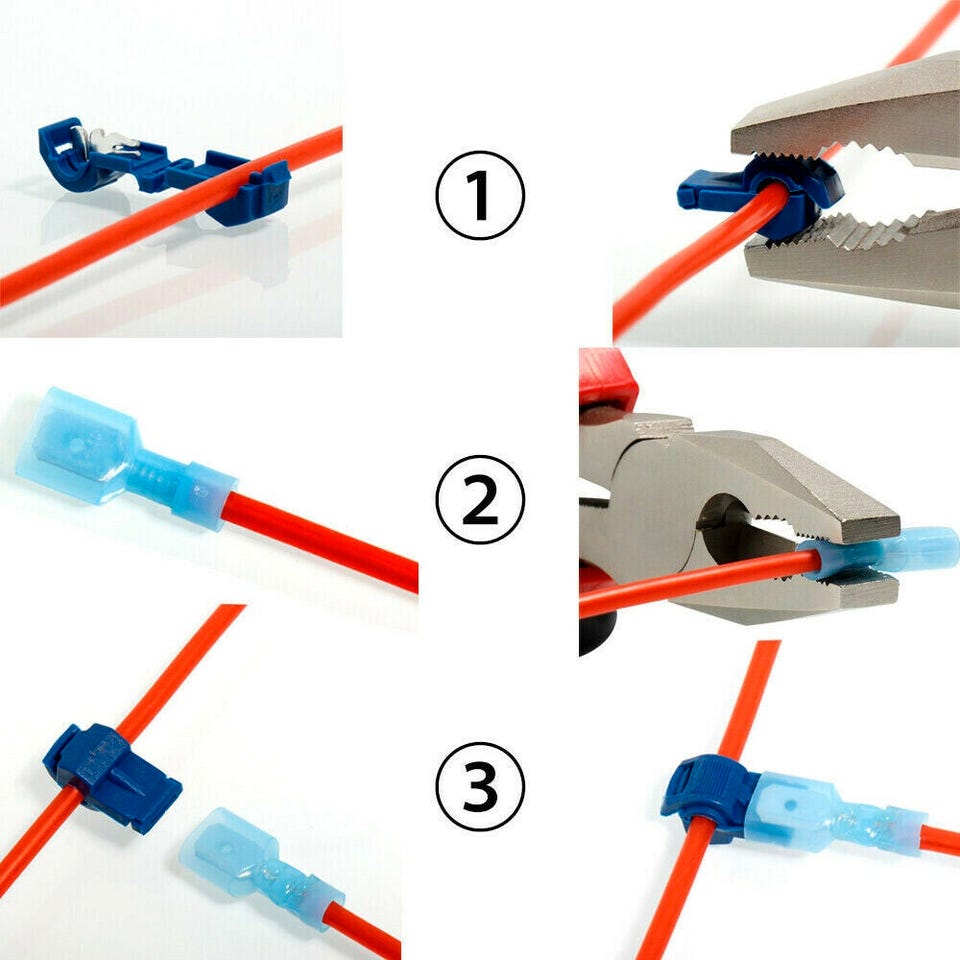 ①

②

③