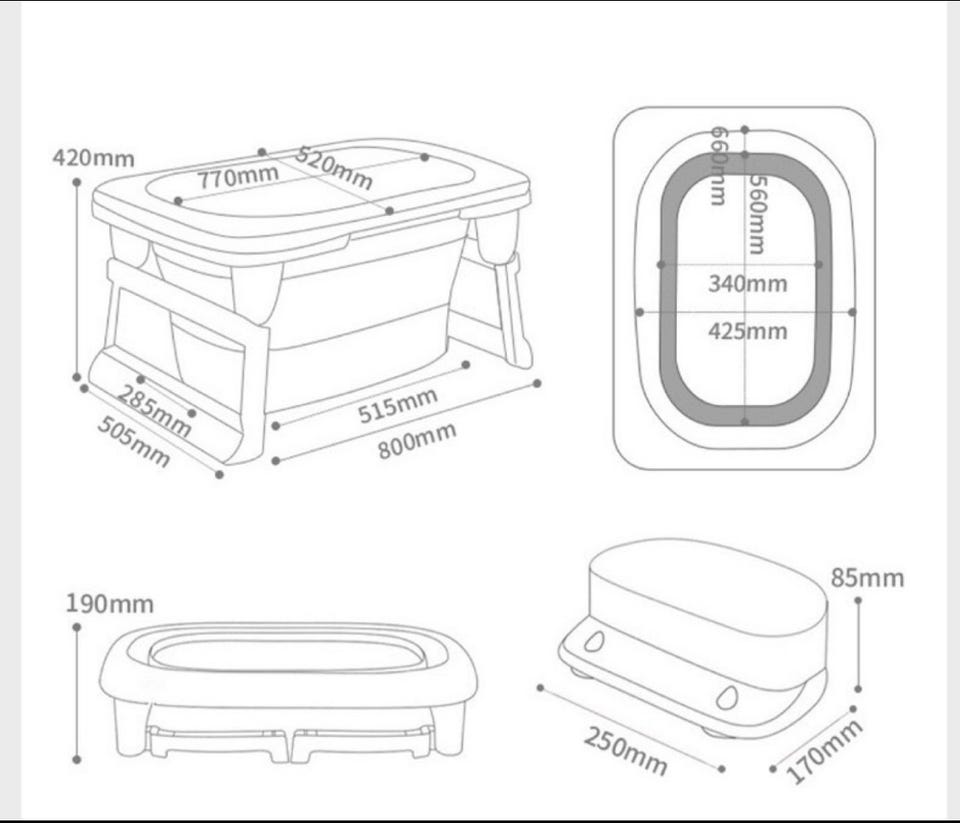 420mm
770mm
520mm
285mm
505mm
515mm
800mm
660mm
560mm
340mm
425mm
190mm
85mm
250mm
170mm