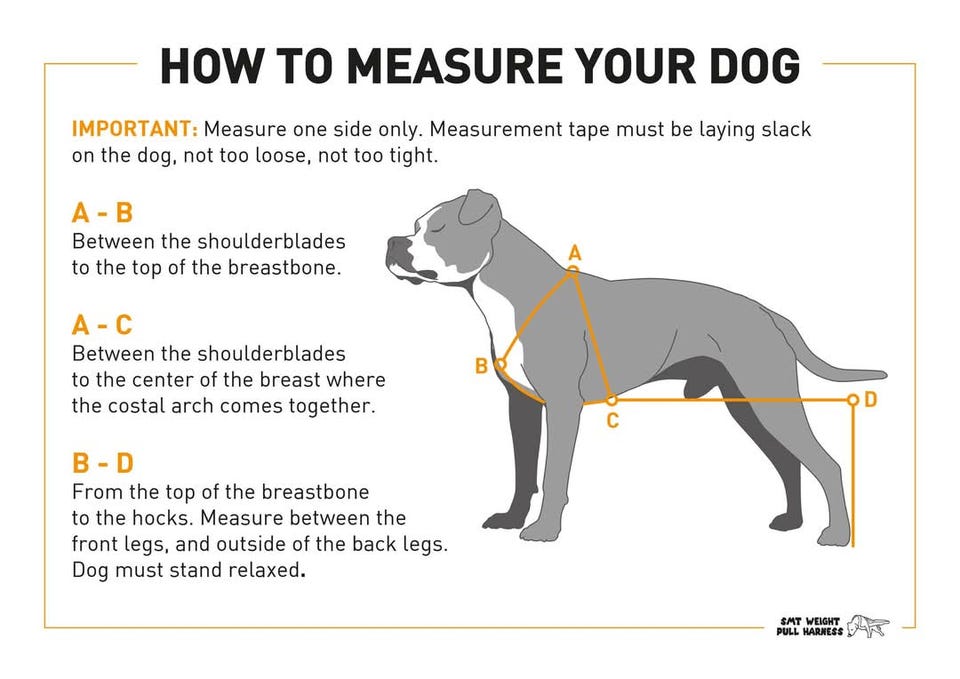 HOW TO MEASURE YOUR DOG

IMPORTANT: Measure one side only. Measurement tape must be laying slack on the dog, not too loose, not too tight.

A - B
Between the shoulderblades to the top of the breastbone.

A - C
Between the shoulderblades to the center of the breast where the costal arch comes together.

B - D
From the top of the breastbone to the hocks. Measure between the front legs, and outside of the back legs. Dog must stand relaxed.

A
B
C
D

SMT WEIGHT PULL HARNESS