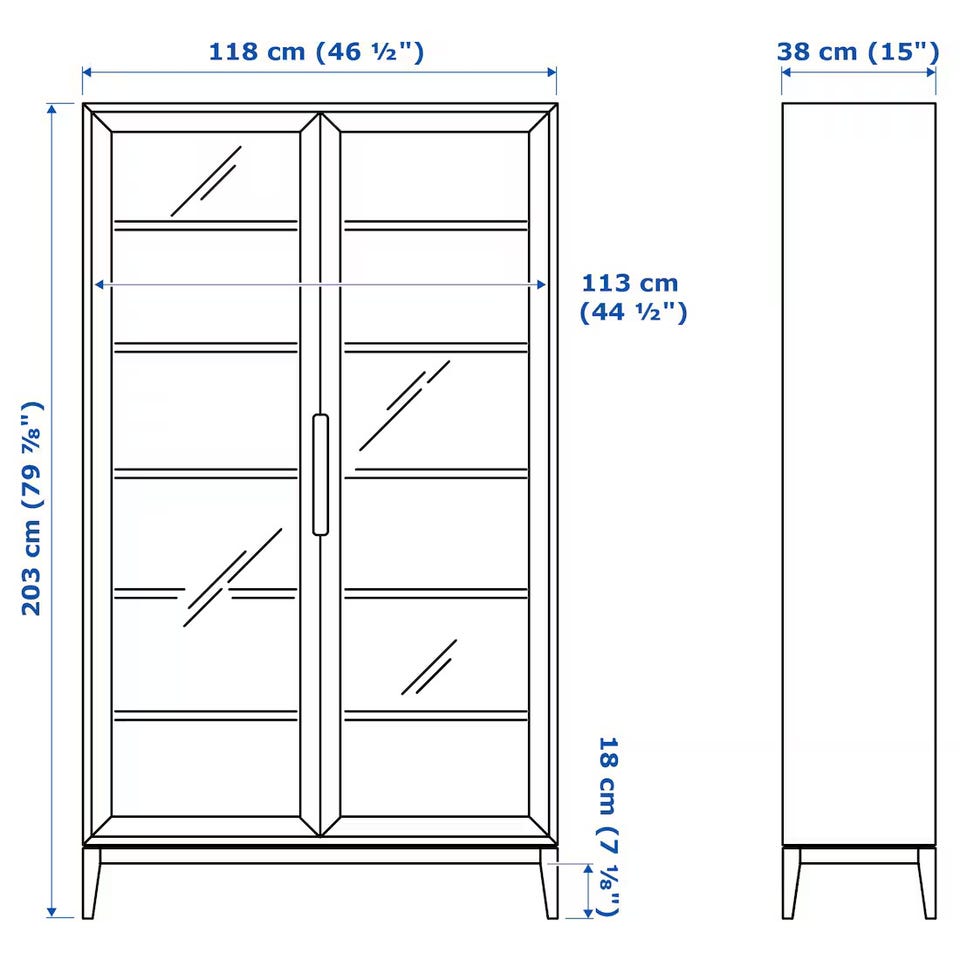 118 cm (46 ½")

38 cm (15")

113 cm (44 ½")

203 cm (79 ⅞")

18 cm (7 ⅛")