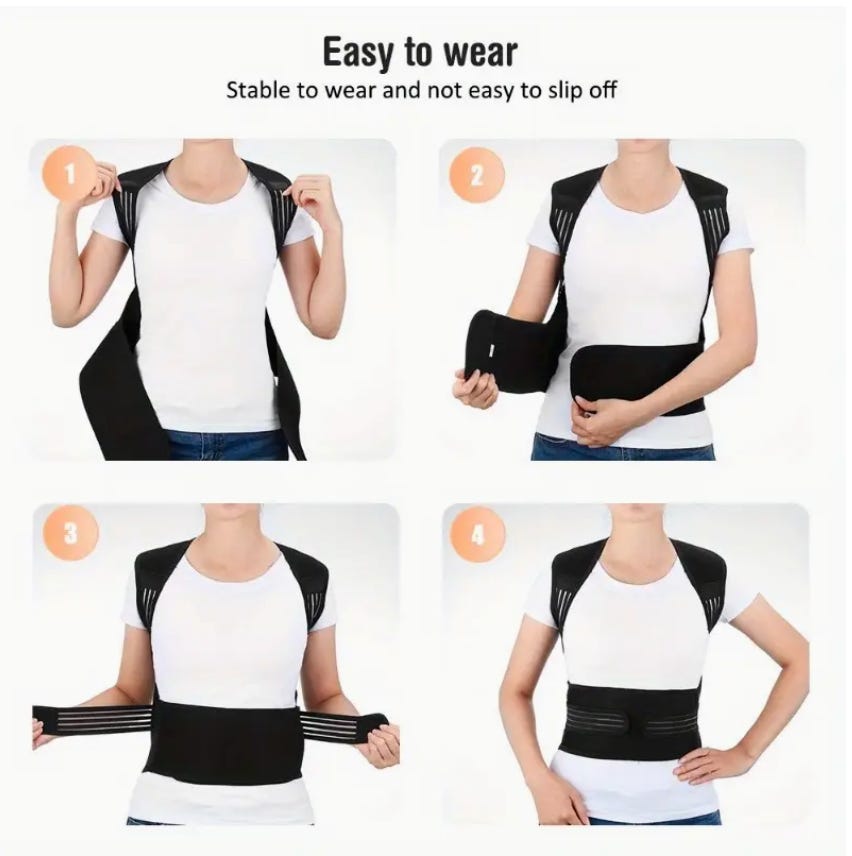 Easy to wear

Stable to wear and not easy to slip off

1

2

3

4