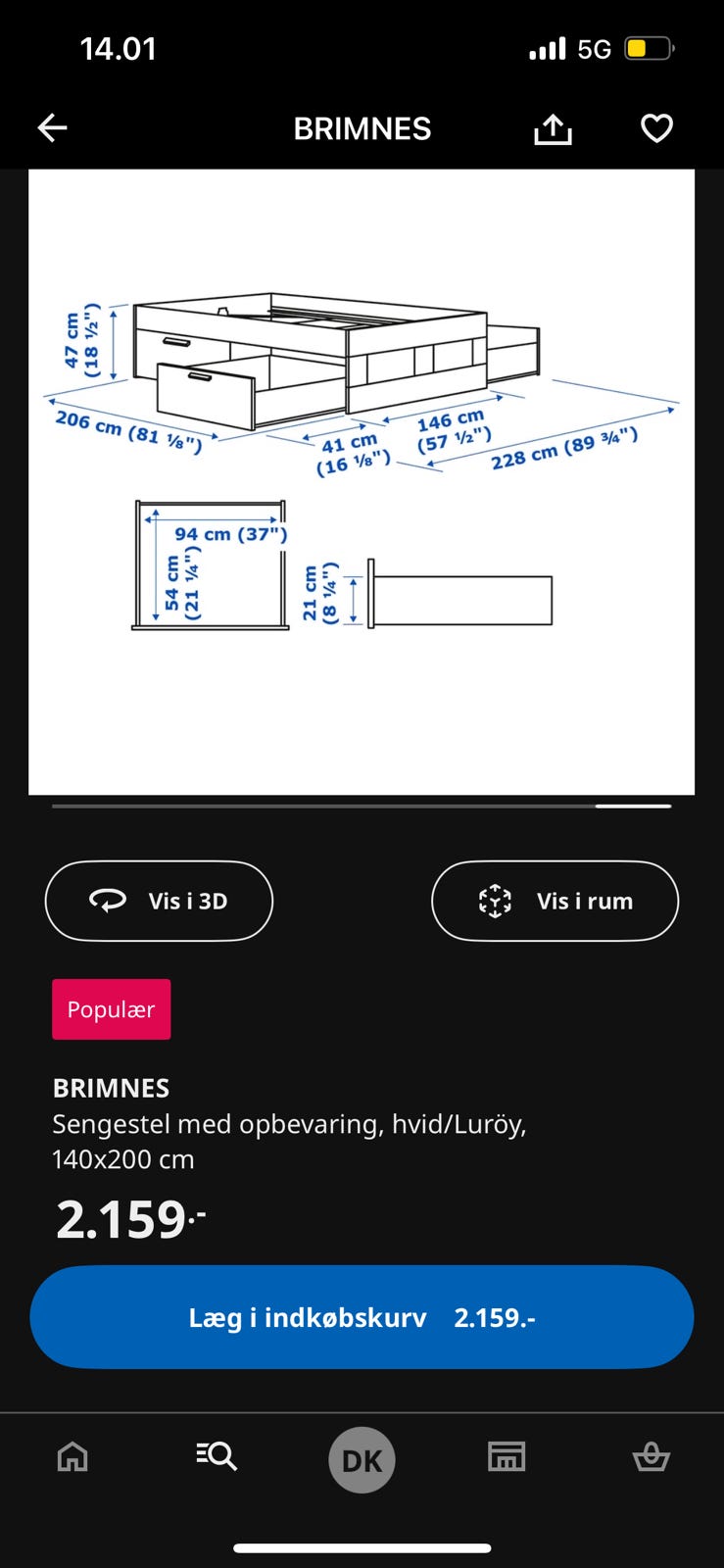 14.01
5G

BRIMNES

47 cm (18 ½")
206 cm (81 ⅛")
41 cm (16 ⅛")
146 cm (57 ½")
228 cm (89 ¾")
94 cm (37")
54 cm (21 ¼")
21 cm (8 ¼")

Vis i 3D
Vis i rum

Populær

BRIMNES
Sengestel med opbevaring, hvid/Luröy, 140x200 cm
2.159.-

Læg i indkøbskurv 2.159.-

DK