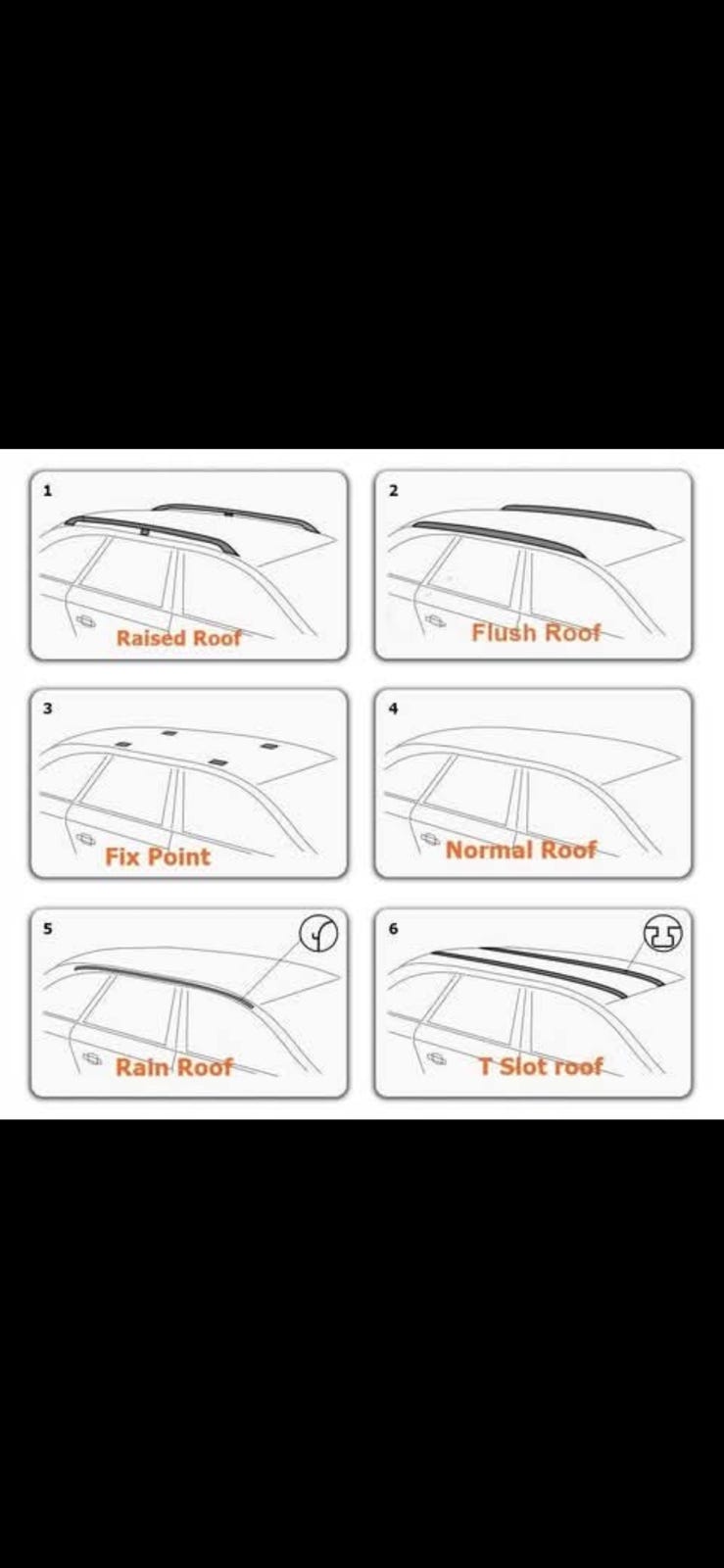 1
Raised Roof

2
Flush Roof

3
Fix Point

4
Normal Roof

5
Rain Roof

6
T Slot roof