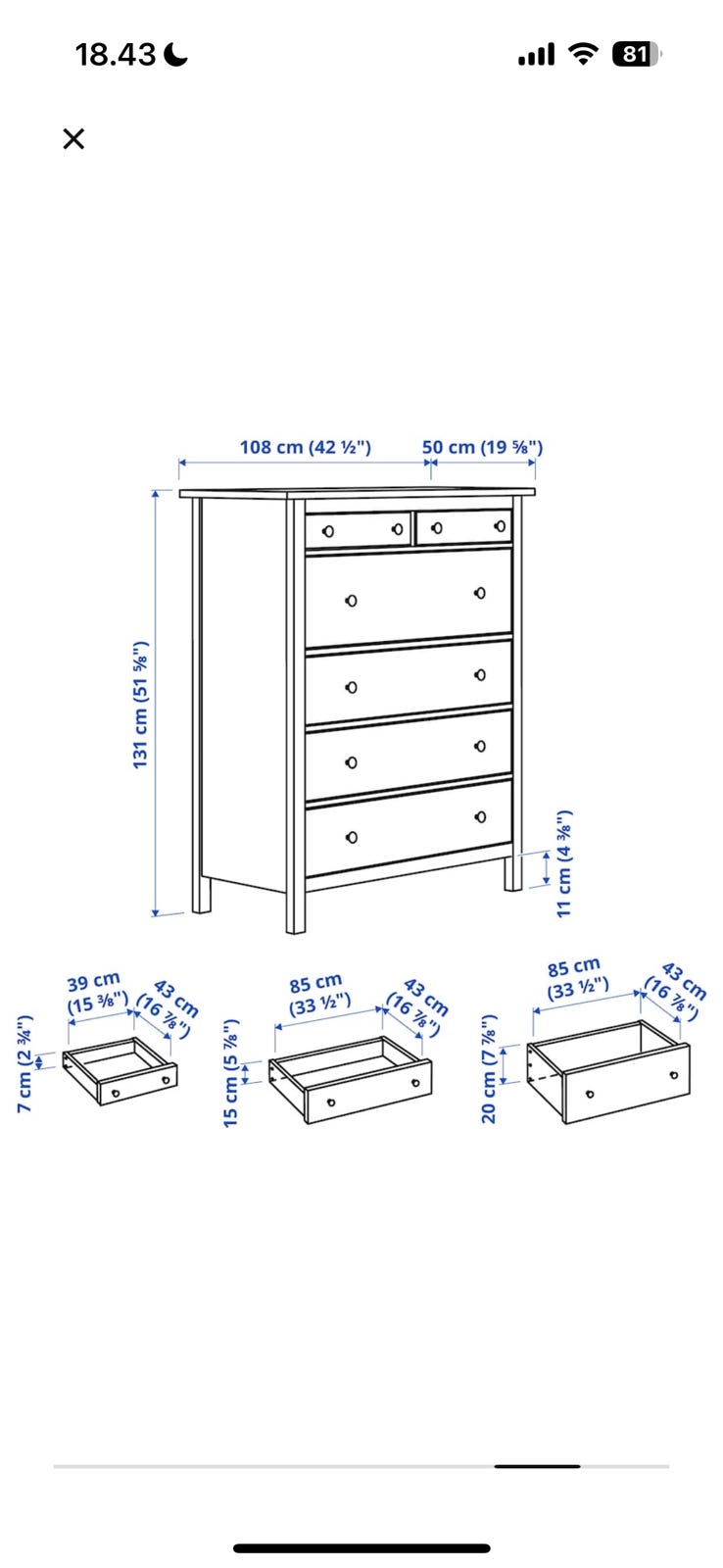 18.43

81

×

108 cm (42 ½")

50 cm (19 ⅝")

131 cm (51 ⅝")

11 cm (4 ⅜")

39 cm (15 ⅜")

43 cm (16 ⅞")

7 cm (2 ¾")

85 cm (33 ½")

43 cm (16 ⅞")

15 cm (5 ⅞")

85 cm (33 ½")

43 cm (16 ⅞")

20 cm (7 ⅞")