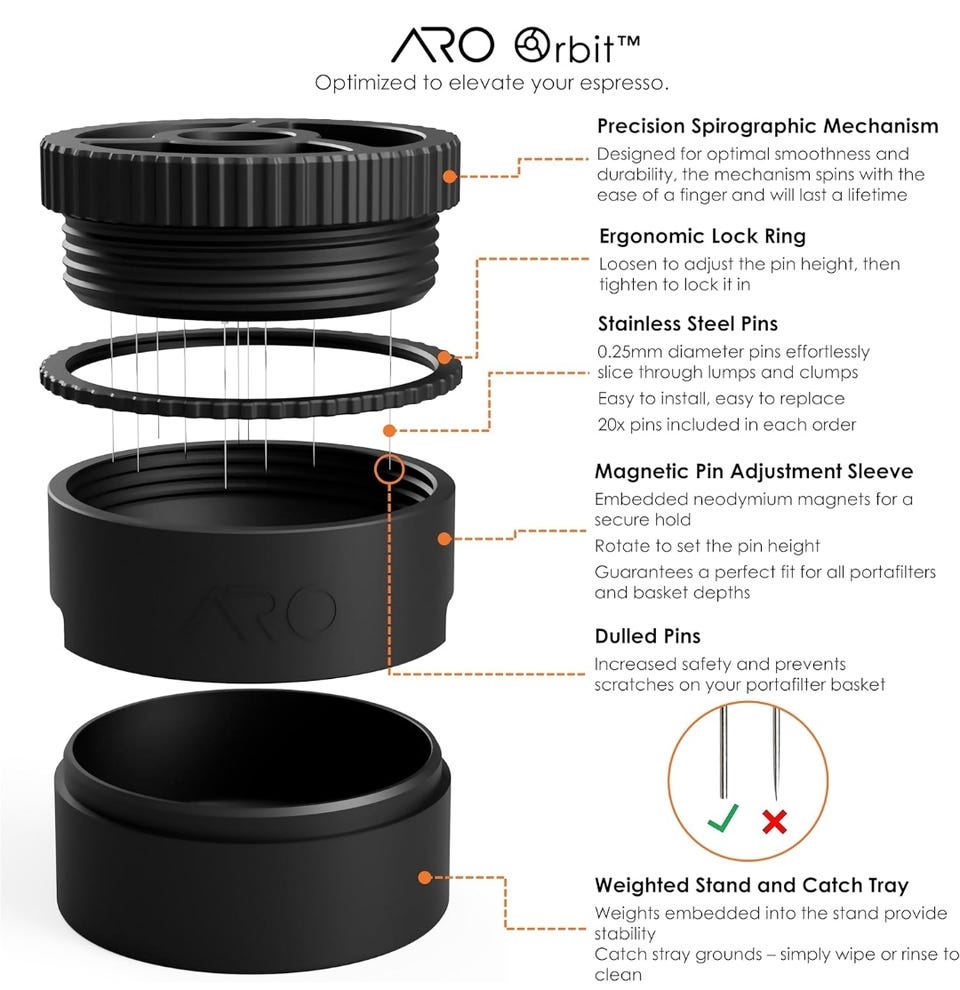 ARO Orbit™
Optimized to elevate your espresso.

Precision Spirographic Mechanism
Designed for optimal smoothness and durability, the mechanism spins with the ease of a finger and will last a lifetime

Ergonomic Lock Ring
Loosen to adjust the pin height, then tighten to lock it in

Stainless Steel Pins
0.25mm diameter pins effortlessly slice through lumps and clumps
Easy to install, easy to replace
20x pins included in each order

Magnetic Pin Adjustment Sleeve
Embedded neodymium magnets for a secure hold
Rotate to set the pin height
Guarantees a perfect fit for all portafilters and basket depths

ARO

Dulled Pins
Increased safety and prevents scratches on your portafilter basket

Weighted Stand and Catch Tray
Weights embedded into the stand provide stability
Catch stray grounds – simply wipe or rinse to clean