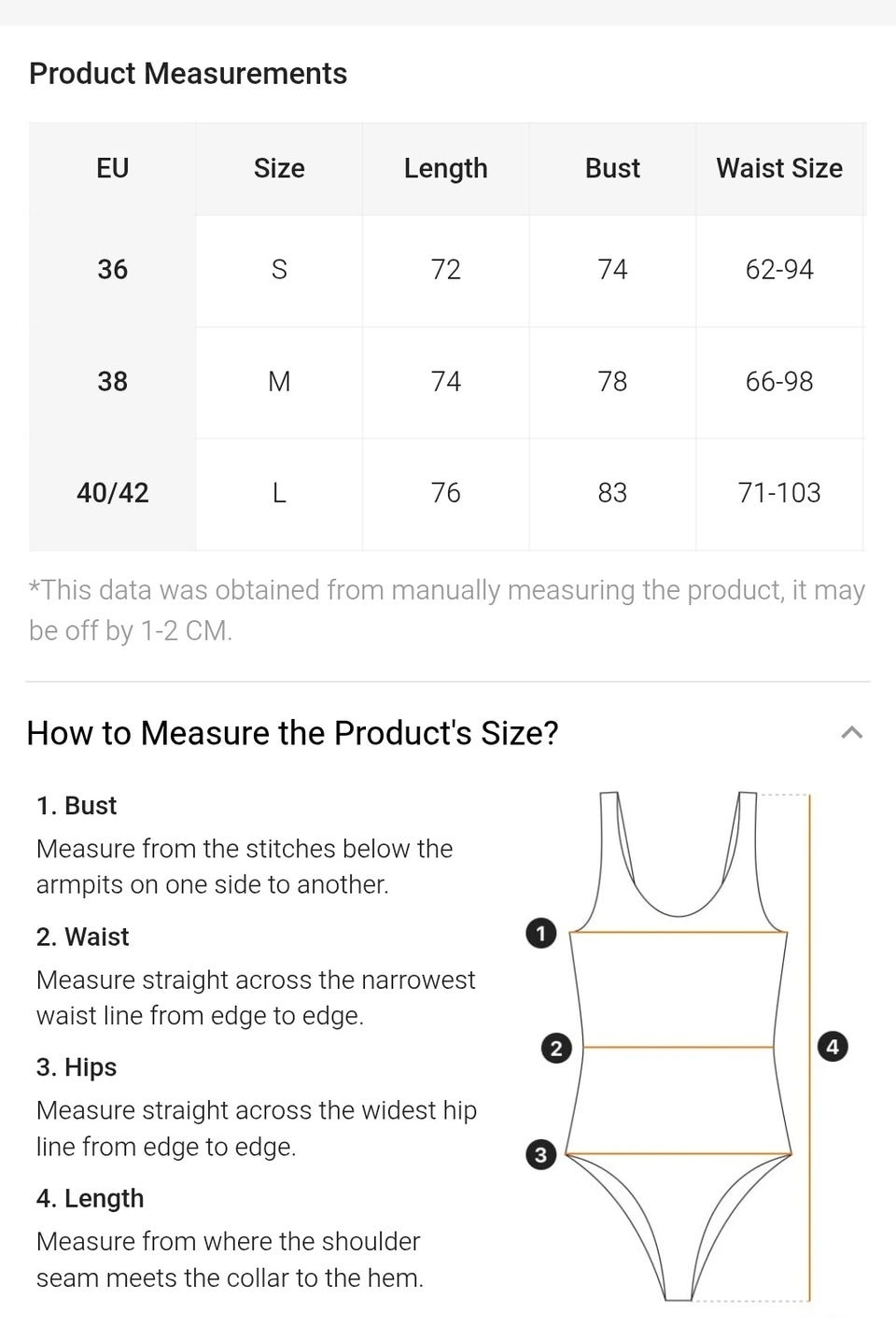 Product Measurements

| EU | Size | Length | Bust | Waist Size |
|---|---|---|---|---|
| 36 | S | 72 | 74 | 62-94 |
| 38 | M | 74 | 78 | 66-98 |
| 40/42 | L | 76 | 83 | 71-103 |

*This data was obtained from manually measuring the product, it may be off by 1-2 CM.

How to Measure the Product's Size?

1. Bust
Measure from the stitches below the armpits on one side to another.

2. Waist
Measure straight across the narrowest waist line from edge to edge.

3. Hips
Measure straight across the widest hip line from edge to edge.

4. Length
Measure from where the shoulder seam meets the collar to the hem.

1
2
3
4