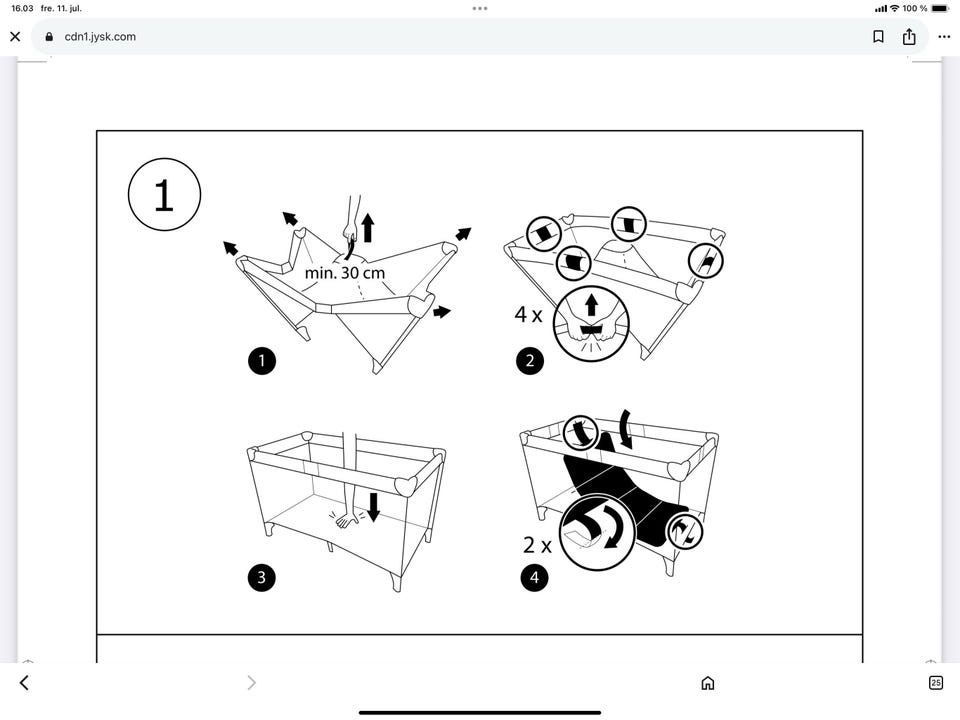 16.03 fre. 11. jul.

100 %

cdn1.jysk.com

1

min. 30 cm

1

4 x

2

3

2 x

4

25