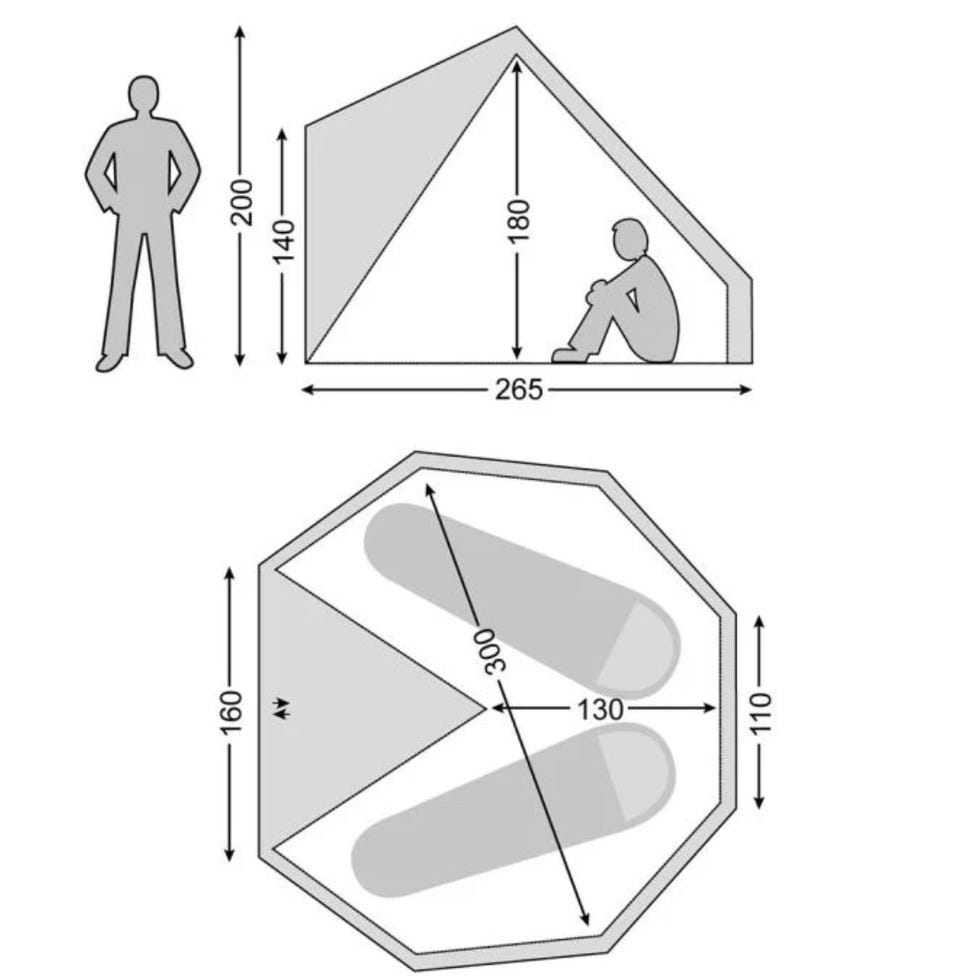 200
140
180
265
160
300
130
110