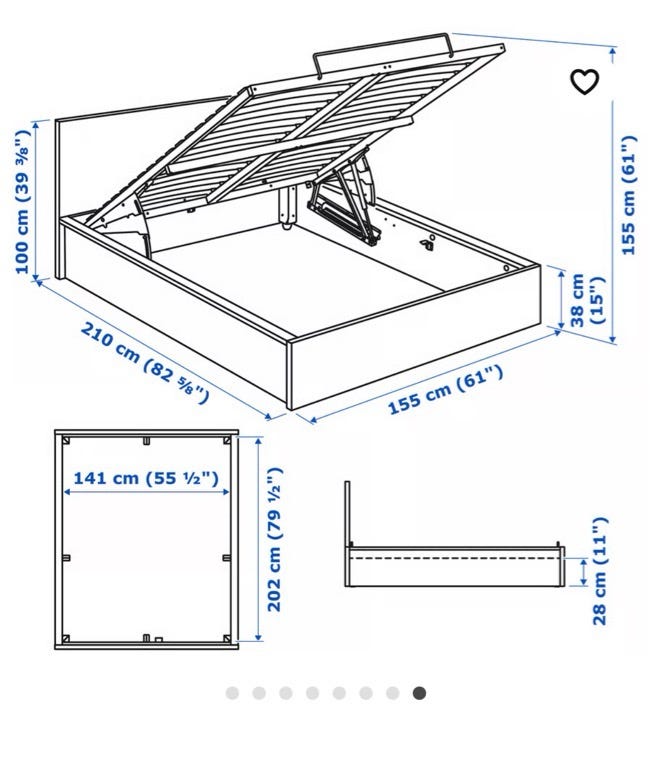 100 cm (39 ⅜")

155 cm (61")

38 cm (15")

210 cm (82 ⅝")

155 cm (61")

141 cm (55 ½")

202 cm (79 ½")

28 cm (11")