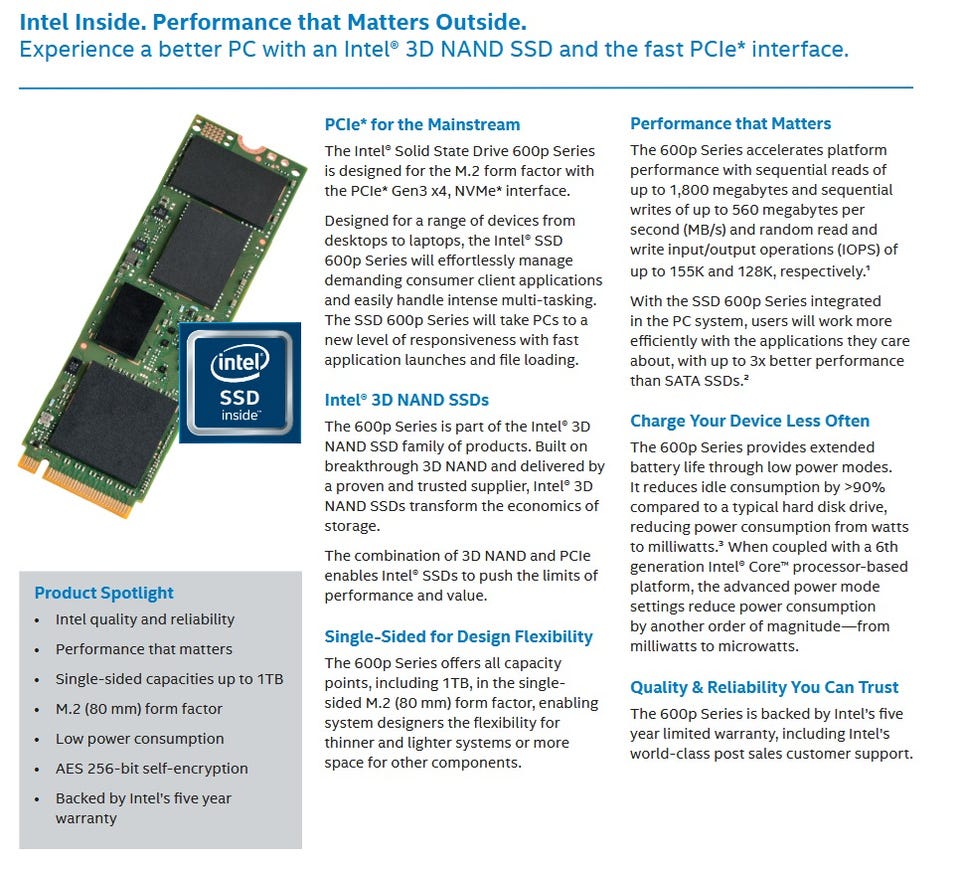 Intel Inside. Performance that Matters Outside.
Experience a better PC with an Intel® 3D NAND SSD and the fast PCIe* interface.

intel
SSD
inside™

Product Spotlight
• Intel quality and reliability
• Performance that matters
• Single-sided capacities up to 1TB
• M.2 (80 mm) form factor
• Low power consumption
• AES 256-bit self-encryption
• Backed by Intel's five year warranty

PCIe* for the Mainstream
The Intel® Solid State Drive 600p Series is designed for the M.2 form factor with the PCIe* Gen3 x4, NVMe* interface.

Designed for a range of devices from desktops to laptops, the Intel® SSD 600p Series will effortlessly manage demanding consumer client applications and easily handle intense multi-tasking. The SSD 600p Series will take PCs to a new level of responsiveness with fast application launches and file loading.

Intel® 3D NAND SSDs
The 600p Series is part of the Intel® 3D NAND SSD family of products. Built on breakthrough 3D NAND and delivered by a proven and trusted supplier, Intel® 3D NAND SSDs transform the economics of storage.

The combination of 3D NAND and PCIe enables Intel® SSDs to push the limits of performance and value.

Single-Sided for Design Flexibility
The 600p Series offers all capacity points, including 1TB, in the single-sided M.2 (80 mm) form factor, enabling system designers the flexibility for thinner and lighter systems or more space for other components.

Performance that Matters
The 600p Series accelerates platform performance with sequential reads of up to 1,800 megabytes and sequential writes of up to 560 megabytes per second (MB/s) and random read and write input/output operations (IOPS) of up to 155K and 128K, respectively.¹

With the SSD 600p Series integrated in the PC system, users will work more efficiently with the applications they care about, with up to 3x better performance than SATA SSDs.²

Charge Your Device Less Often
The 600p Series provides extended battery life through low power modes. It reduces idle consumption by >90% compared to a typical hard disk drive, reducing power consumption from watts to milliwatts.³ When coupled with a 6th generation Intel® Core™ processor-based platform, the advanced power mode settings reduce power consumption by another order of magnitude—from milliwatts to microwatts.

Quality & Reliability You Can Trust
The 600p Series is backed by Intel's five year limited warranty, including Intel's world-class post sales customer support.