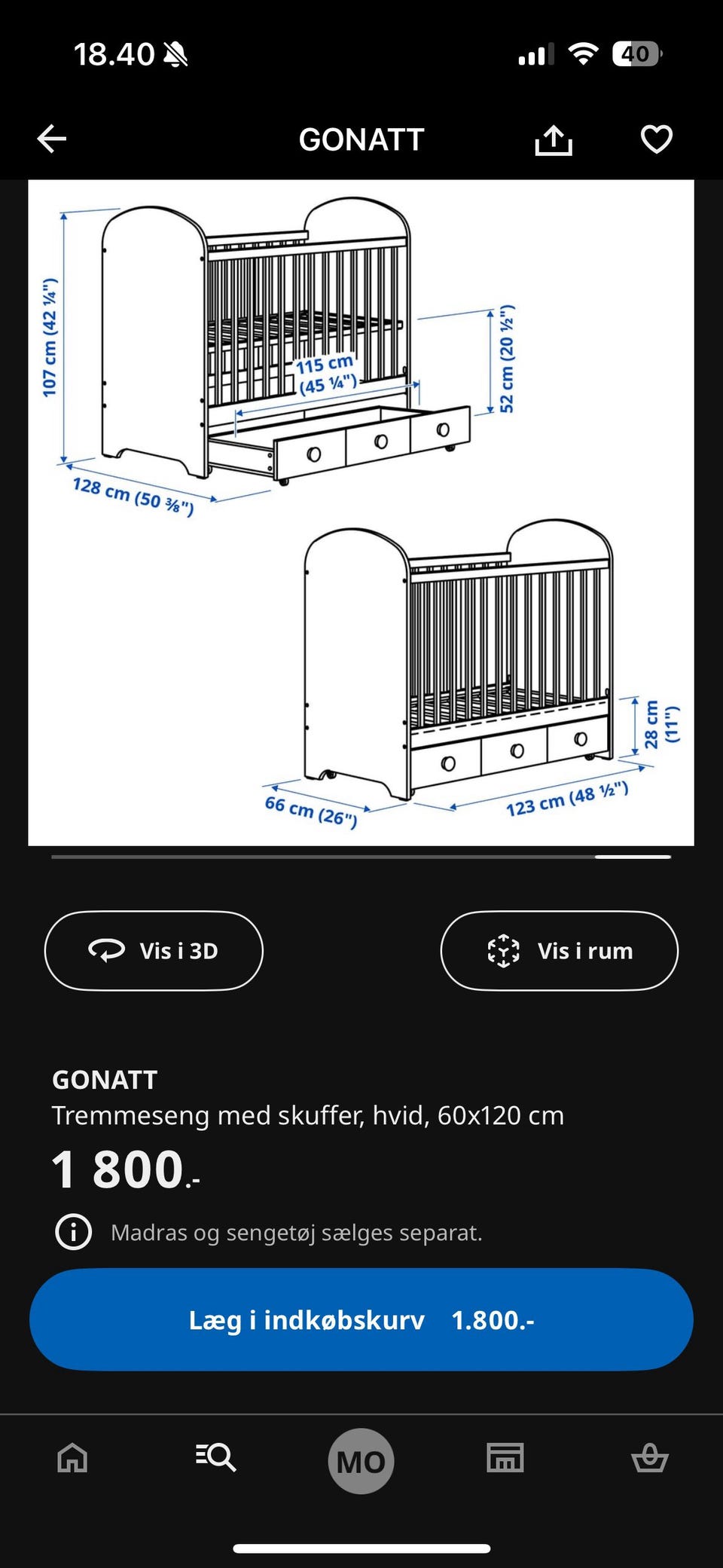 18.40

40

GONATT

107 cm (42 ¼")

115 cm (45 ¼")

52 cm (20 ½")

128 cm (50 ⅜")

28 cm (11")

66 cm (26")

123 cm (48 ½")

Vis i 3D

Vis i rum

GONATT
Tremmeseng med skuffer, hvid, 60x120 cm

1 800.-

Madras og sengetøj sælges separat.

Læg i indkøbskurv 1.800.-

MO