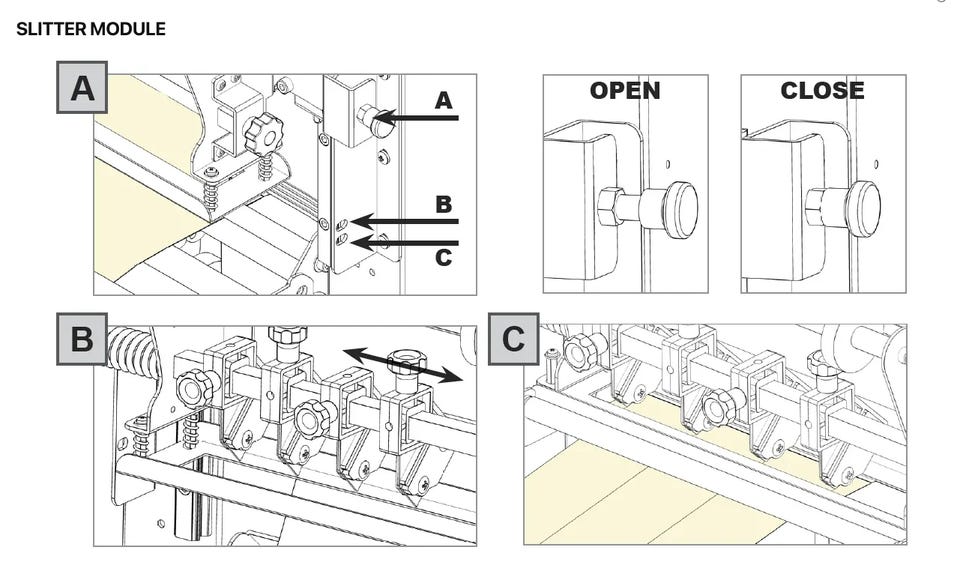 SLITTER MODULE

A

A

B

C

OPEN

CLOSE

B

C