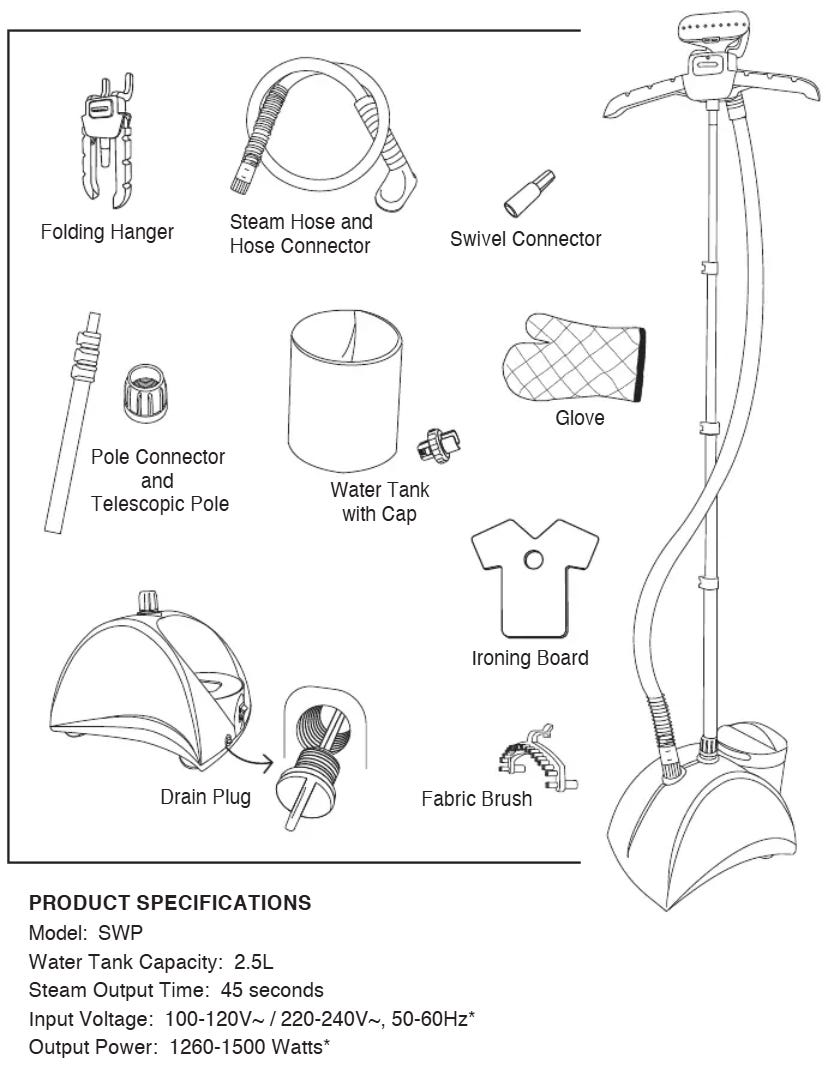 Folding Hanger

Steam Hose and Hose Connector

Swivel Connector

Pole Connector and Telescopic Pole

Water Tank with Cap

Glove

Ironing Board

Drain Plug

Fabric Brush

PRODUCT SPECIFICATIONS
Model: SWP
Water Tank Capacity: 2.5L
Steam Output Time: 45 seconds
Input Voltage: 100-120V~ / 220-240V~, 50-60Hz*
Output Power: 1260-1500 Watts*