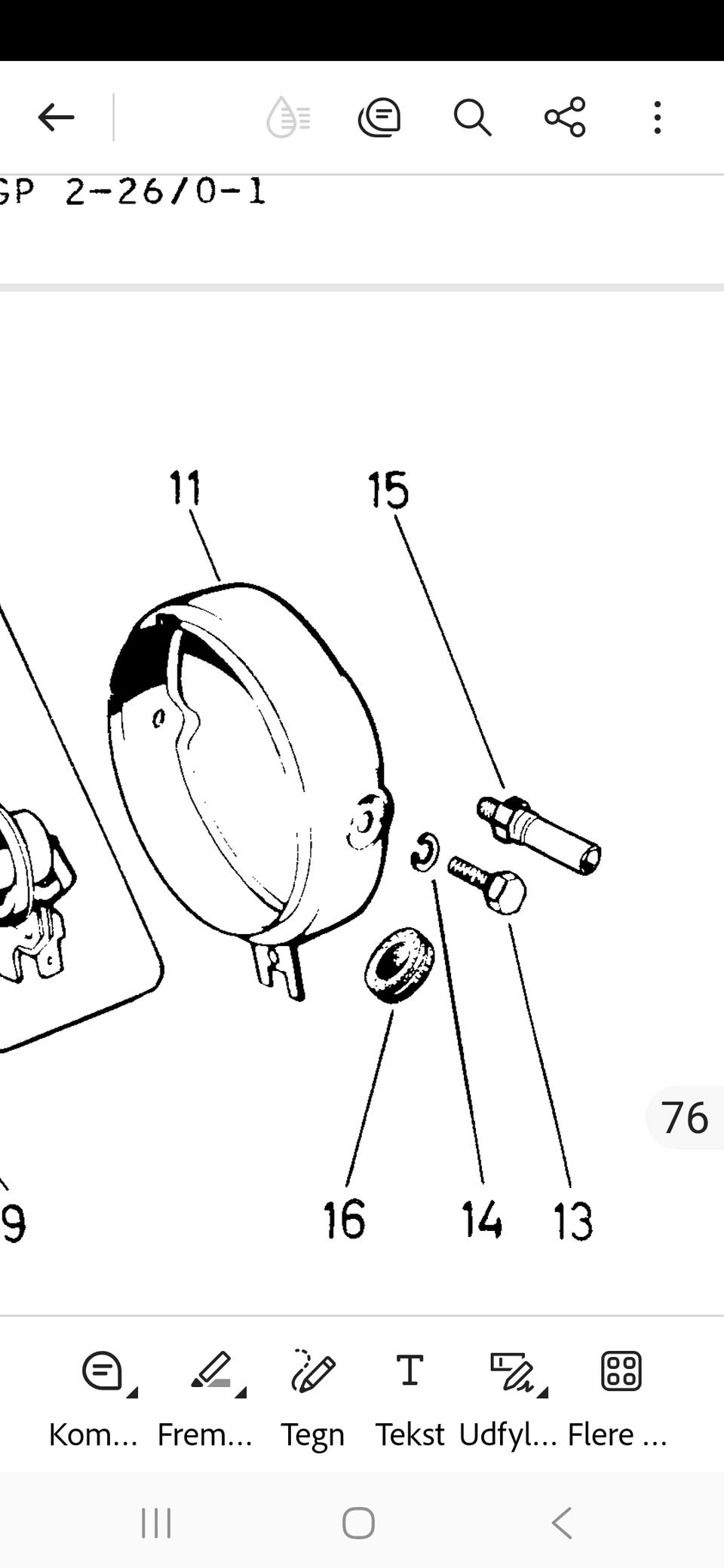 GP 2-26/0-1

11
15
76
9
16
14
13

Kom... Frem... Tegn Tekst Udfyl... Flere ...