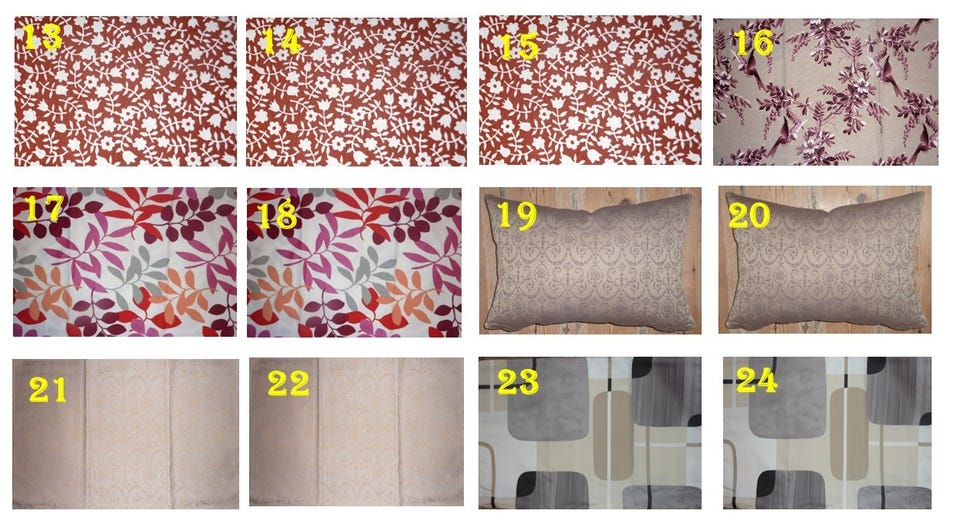 13

14

15

16

17

18

19

20

21

22

23

24