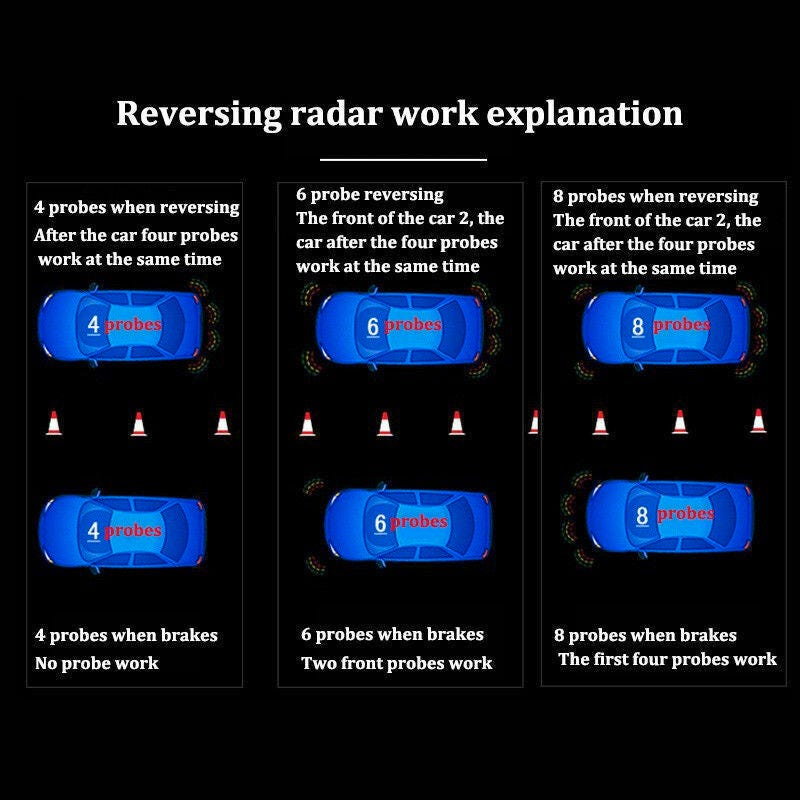 Reversing radar work explanation

4 probes when reversing
After the car four probes work at the same time

4 probes

4 probes

4 probes when brakes
No probe work

6 probe reversing
The front of the car 2, the car after the four probes work at the same time

6 probes

6 probes

6 probes when brakes
Two front probes work

8 probes when reversing
The front of the car 2, the car after the four probes work at the same time

8 probes

8 probes

8 probes when brakes
The first four probes work