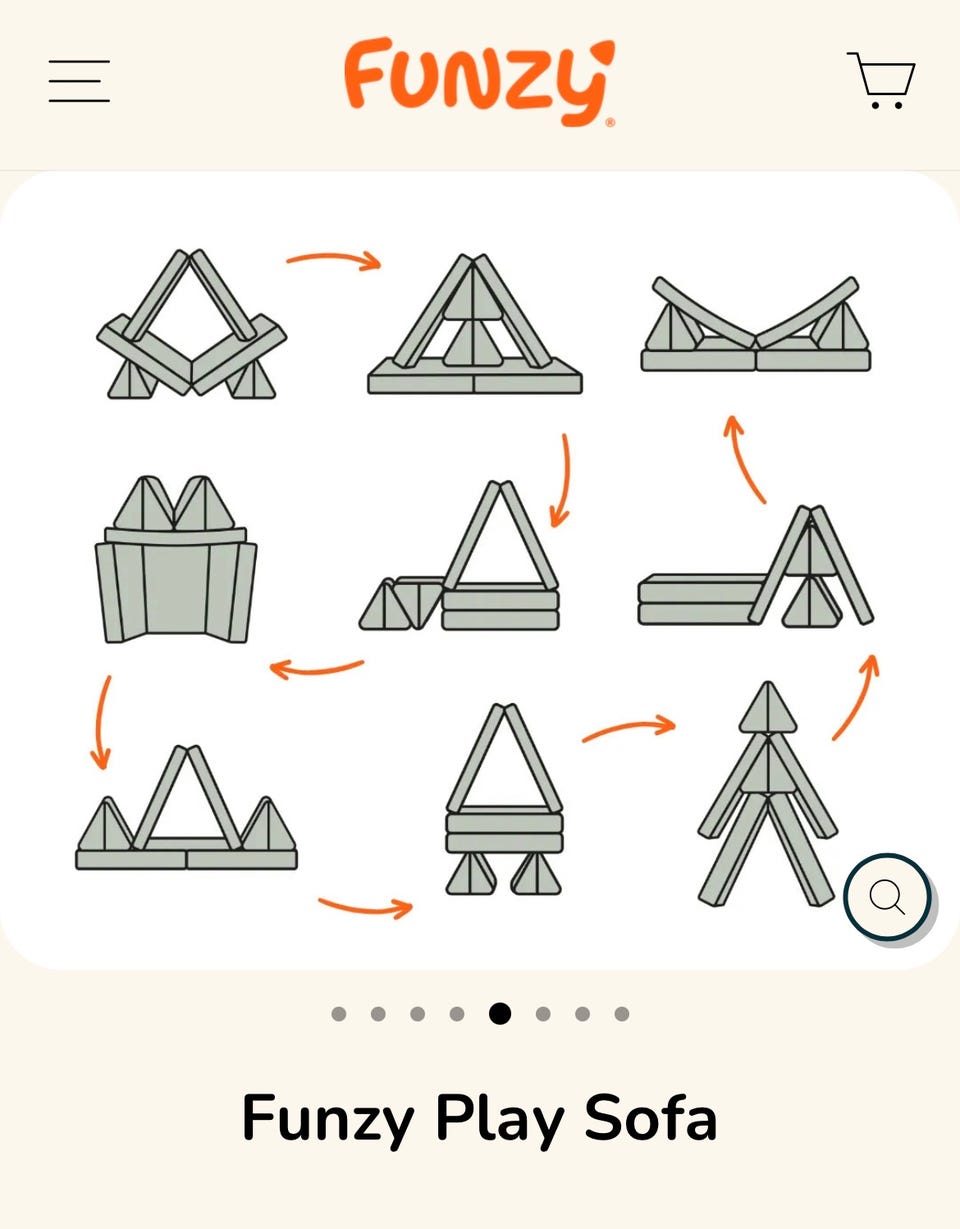 FUNZY®

Funzy Play Sofa