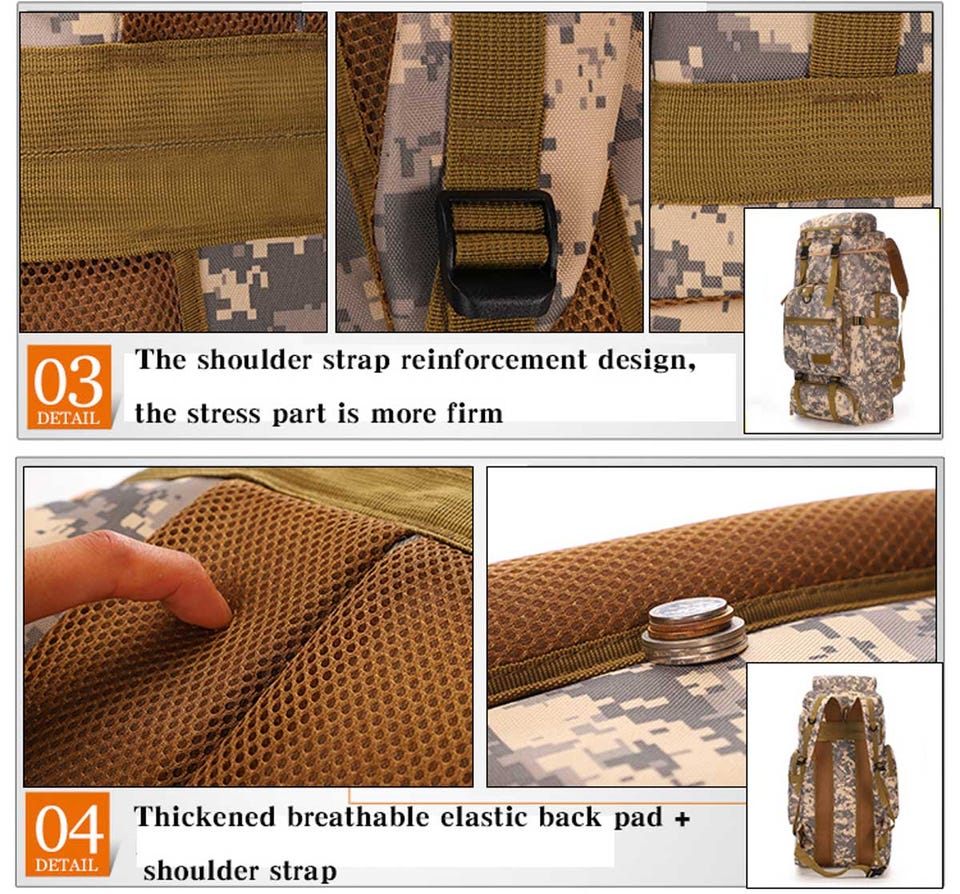 03
DETAIL

The shoulder strap reinforcement design, the stress part is more firm

04
DETAIL

Thickened breathable elastic back pad + shoulder strap