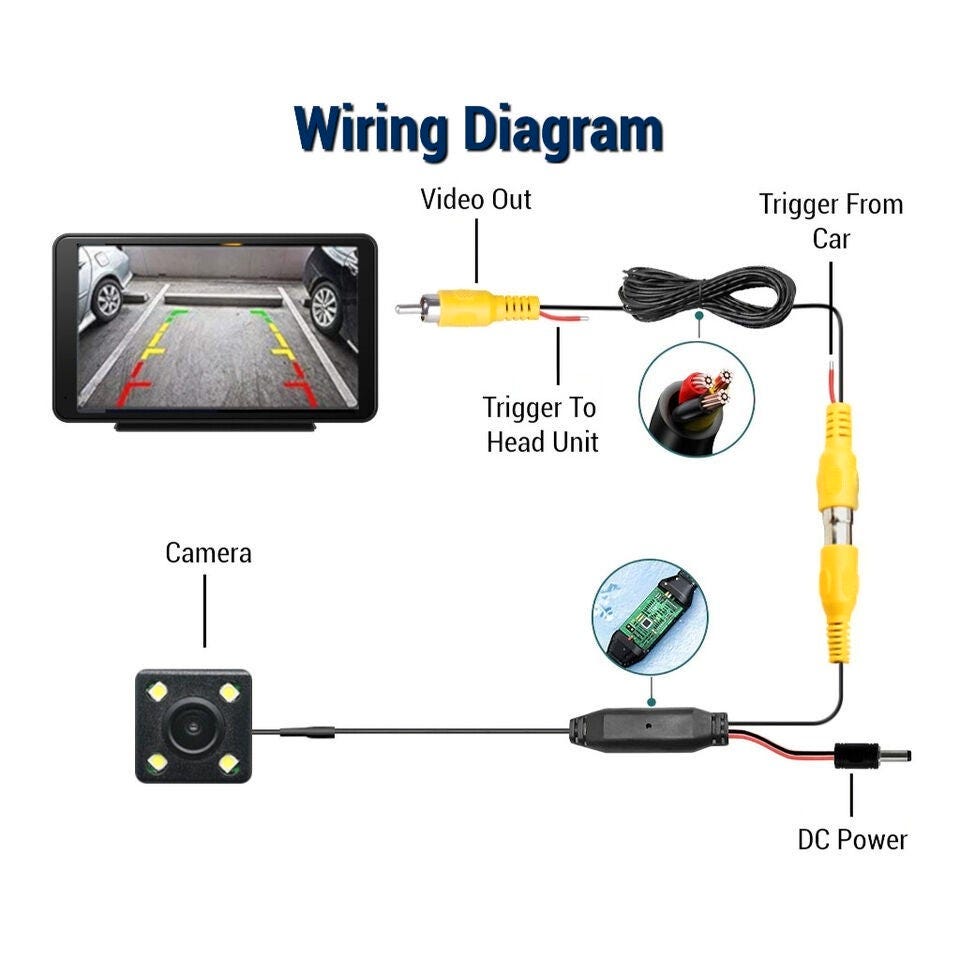 Wiring Diagram

Video Out

Trigger From Car

Trigger To Head Unit

Camera

DC Power