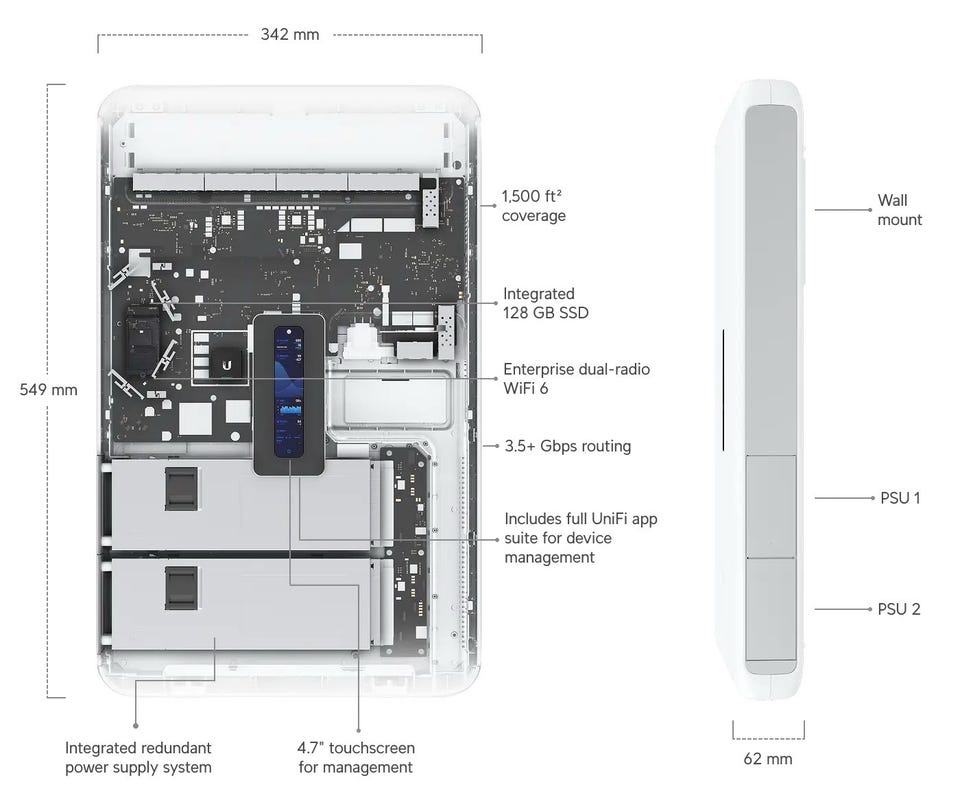 342 mm

549 mm

1,500 ft² coverage

Integrated 128 GB SSD

Enterprise dual-radio WiFi 6

3.5+ Gbps routing

Includes full UniFi app suite for device management

Integrated redundant power supply system

4.7" touchscreen for management

Wall mount

PSU 1

PSU 2

62 mm