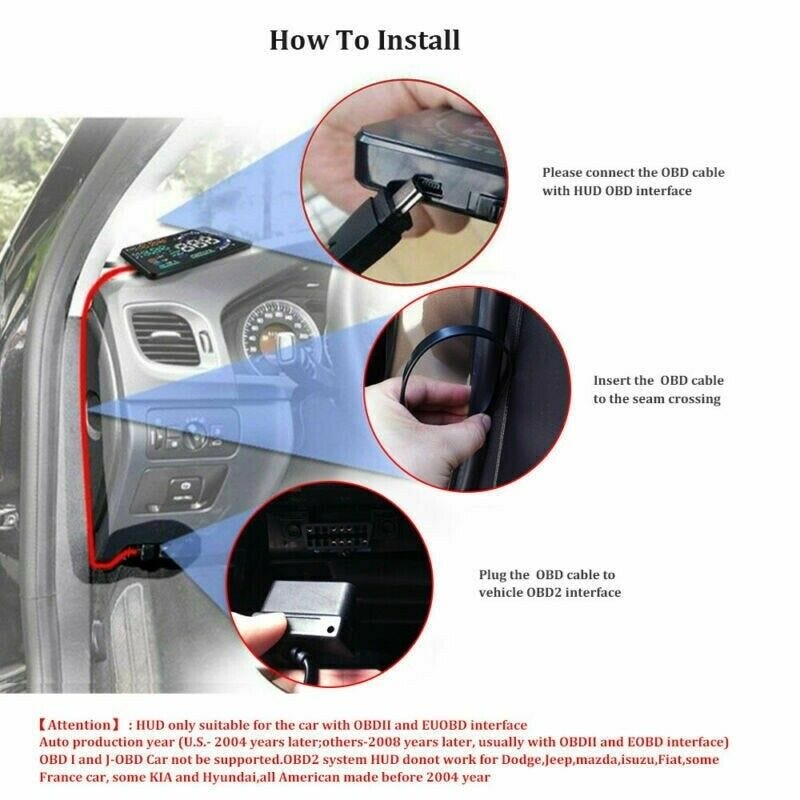 How To Install

Please connect the OBD cable with HUD OBD interface

Insert the OBD cable to the seam crossing

Plug the OBD cable to vehicle OBD2 interface

【Attention】: HUD only suitable for the car with OBDII and EUOBD interface
Auto production year (U.S.- 2004 years later;others-2008 years later, usually with OBDII and EOBD interface)
OBD I and J-OBD Car not be supported.OBD2 system HUD donot work for Dodge,Jeep,mazda,isuzu,Fiat,some France car, some KIA and Hyundai,all American made before 2004 year