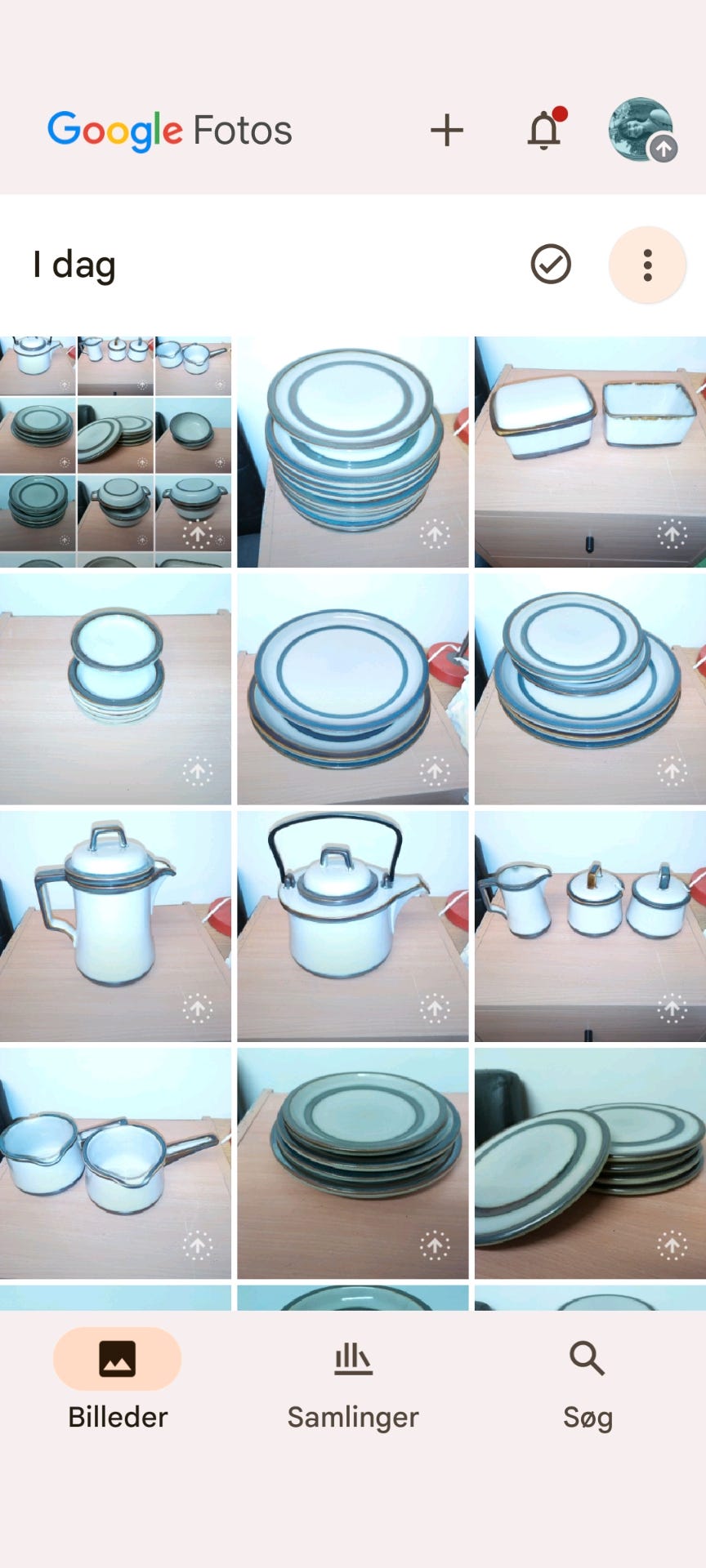 Google Fotos

I dag

Billeder
Samlinger
Søg