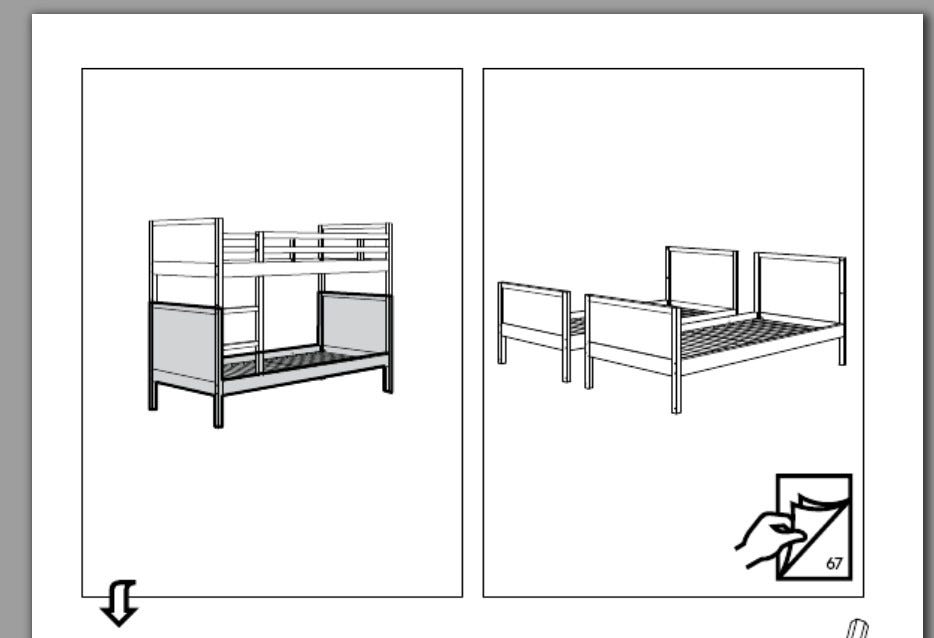 67