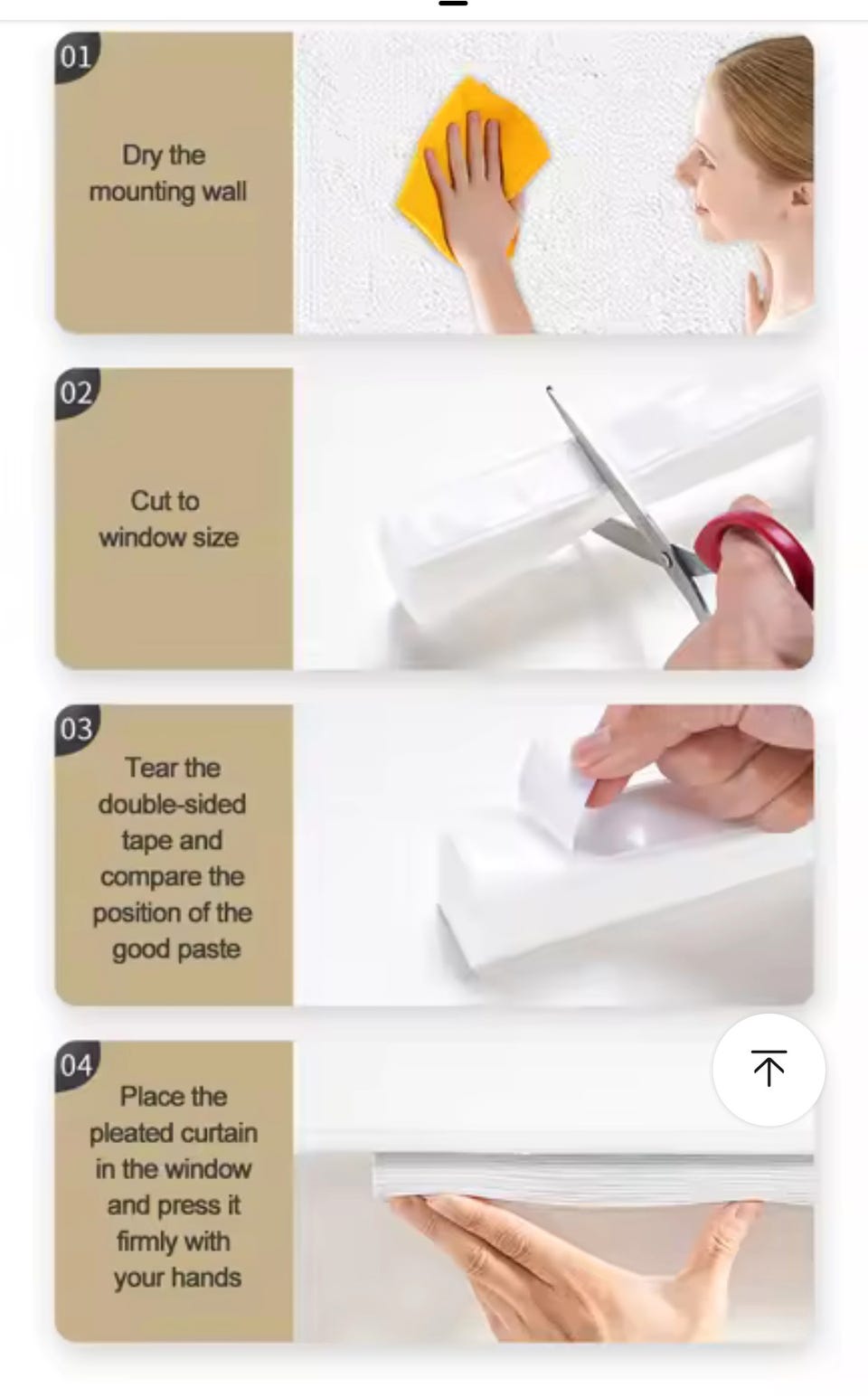 01

Dry the mounting wall

02

Cut to window size

03

Tear the double-sided tape and compare the position of the good paste

04

Place the pleated curtain in the window and press it firmly with your hands