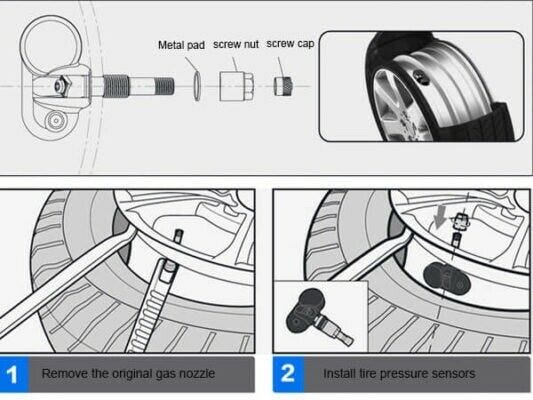 Metal pad
screw nut
screw cap

1 Remove the original gas nozzle

2 Install tire pressure sensors