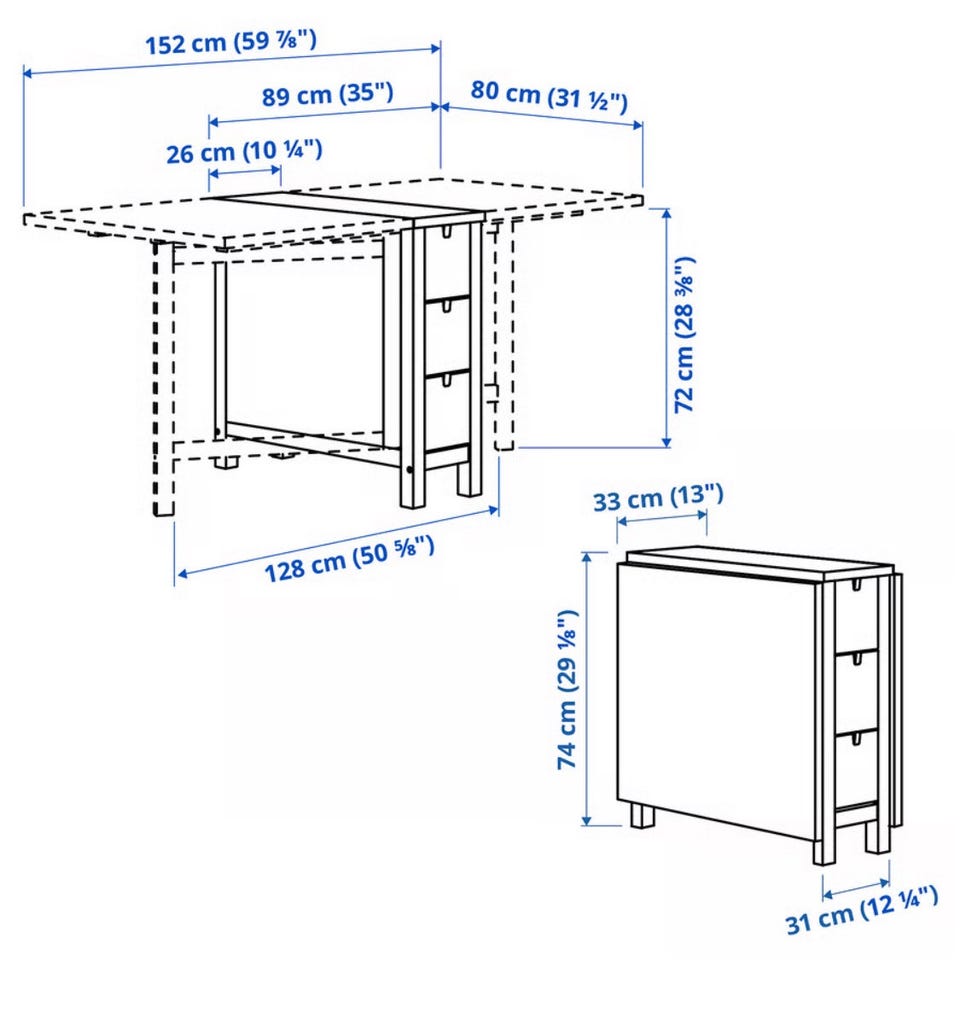 152 cm (59 ⅞")
89 cm (35")
80 cm (31 ½")
26 cm (10 ¼")
72 cm (28 ⅜")
128 cm (50 ⅝")
33 cm (13")
74 cm (29 ⅛")
31 cm (12 ¼")