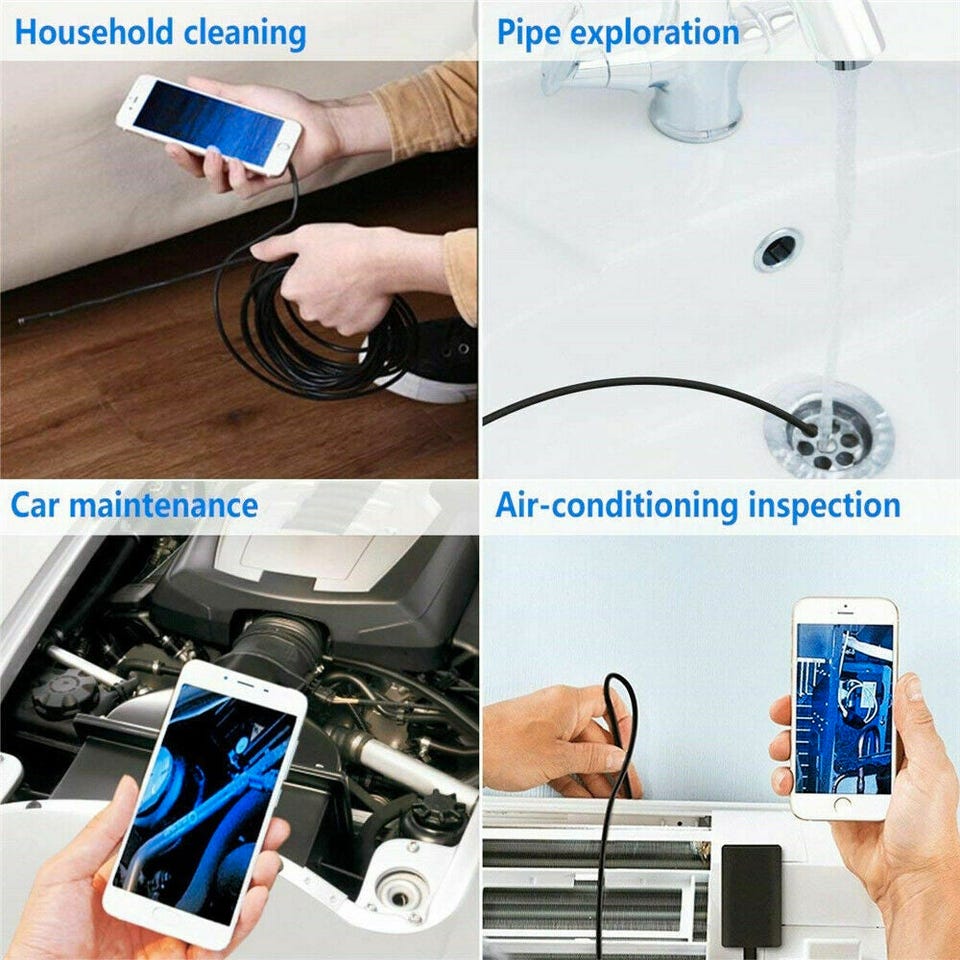 Household cleaning

Pipe exploration

Car maintenance

Air-conditioning inspection