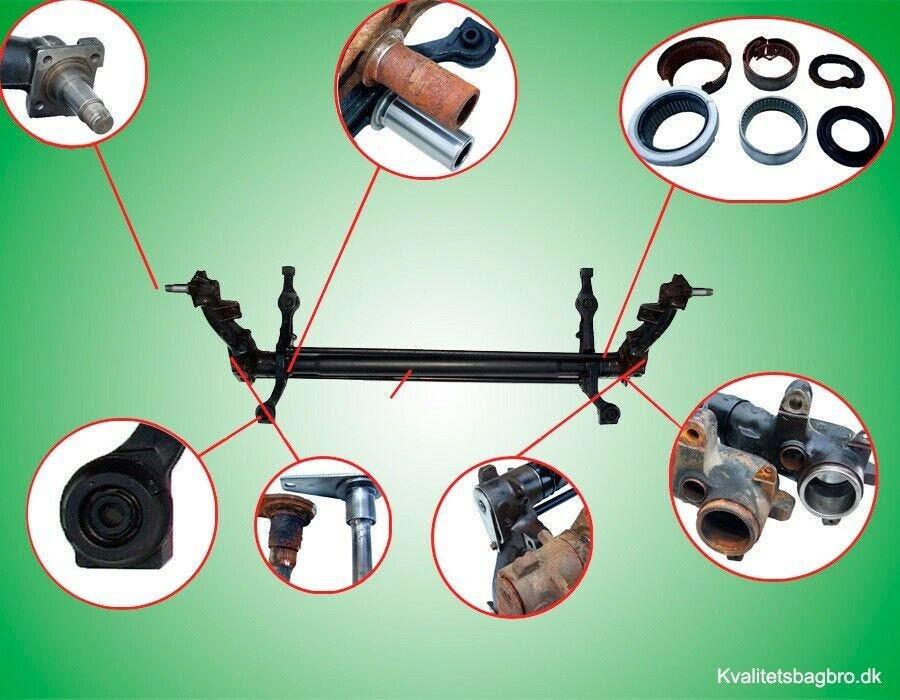 Kvalitetsbagbro.dk