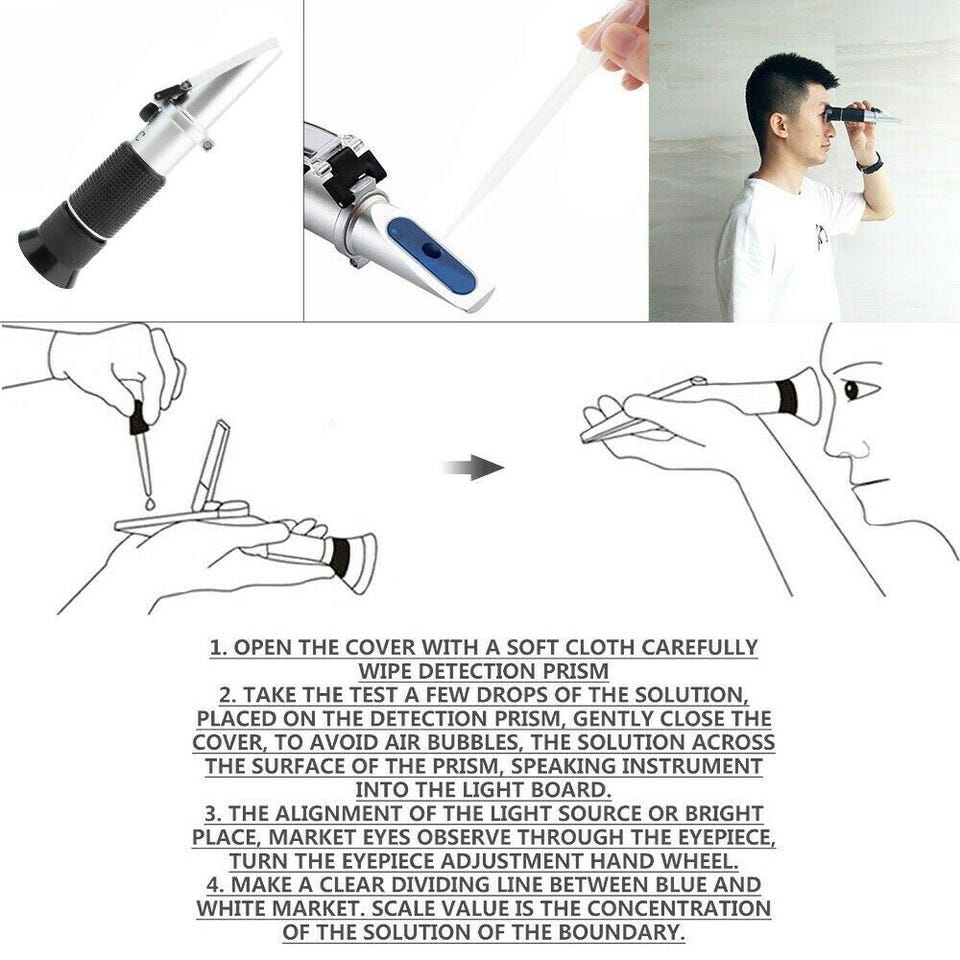 1. OPEN THE COVER WITH A SOFT CLOTH CAREFULLY WIPE DETECTION PRISM
2. TAKE THE TEST A FEW DROPS OF THE SOLUTION, PLACED ON THE DETECTION PRISM, GENTLY CLOSE THE COVER, TO AVOID AIR BUBBLES, THE SOLUTION ACROSS THE SURFACE OF THE PRISM, SPEAKING INSTRUMENT INTO THE LIGHT BOARD.
3. THE ALIGNMENT OF THE LIGHT SOURCE OR BRIGHT PLACE, MARKET EYES OBSERVE THROUGH THE EYEPIECE, TURN THE EYEPIECE ADJUSTMENT HAND WHEEL.
4. MAKE A CLEAR DIVIDING LINE BETWEEN BLUE AND WHITE MARKET. SCALE VALUE IS THE CONCENTRATION OF THE SOLUTION OF THE BOUNDARY.