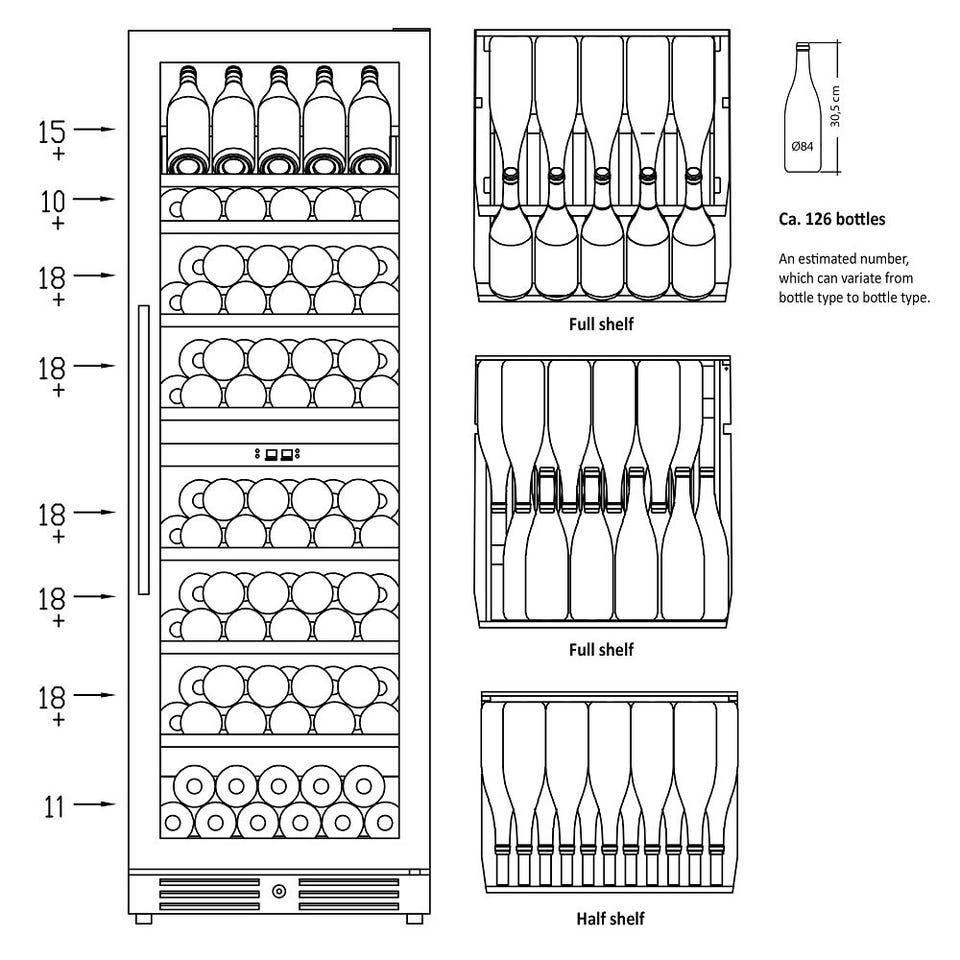 15
+

10
+

18
+

18
+

18
+

18
+

18
+

11

Full shelf

Full shelf

Half shelf

30,5 cm

Ø84

Ca. 126 bottles

An estimated number, which can variate from bottle type to bottle type.