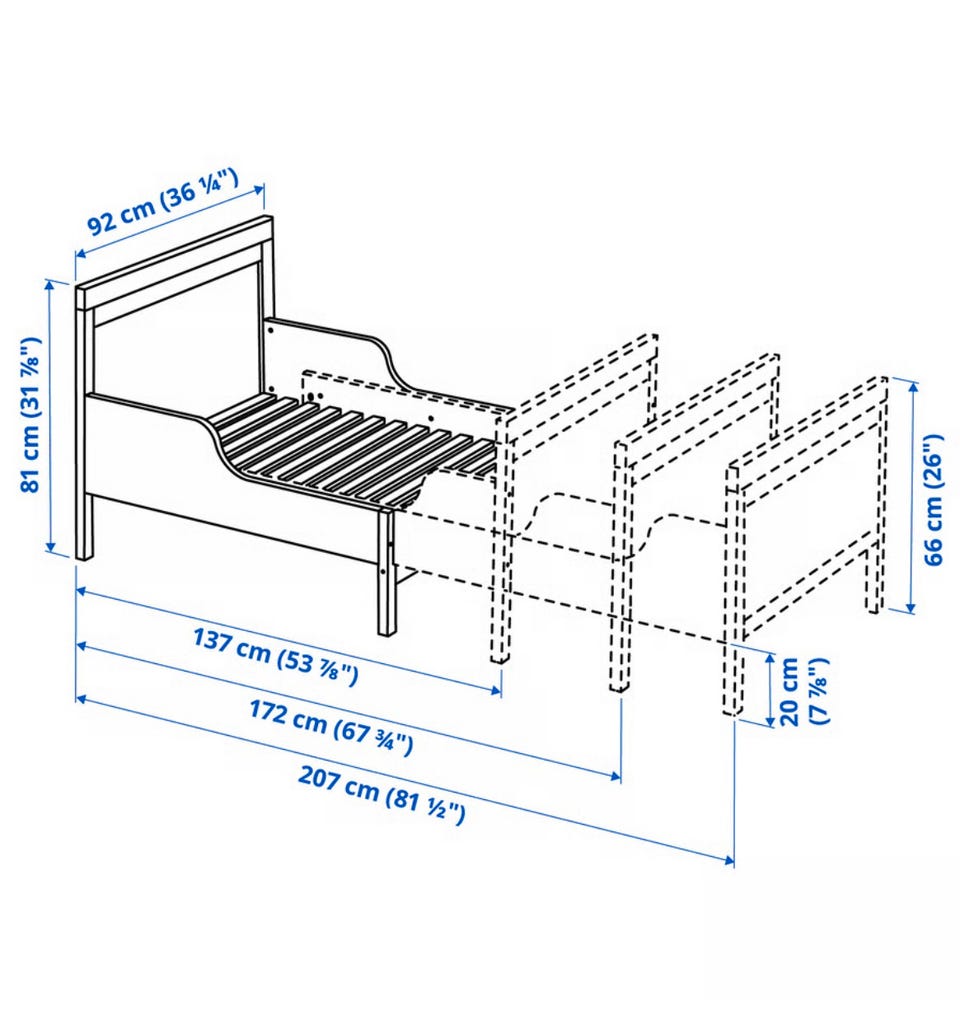 92 cm (36 ¼")

81 cm (31 ⅞")

66 cm (26")

137 cm (53 ⅞")

20 cm (7 ⅞")

172 cm (67 ¾")

207 cm (81 ½")