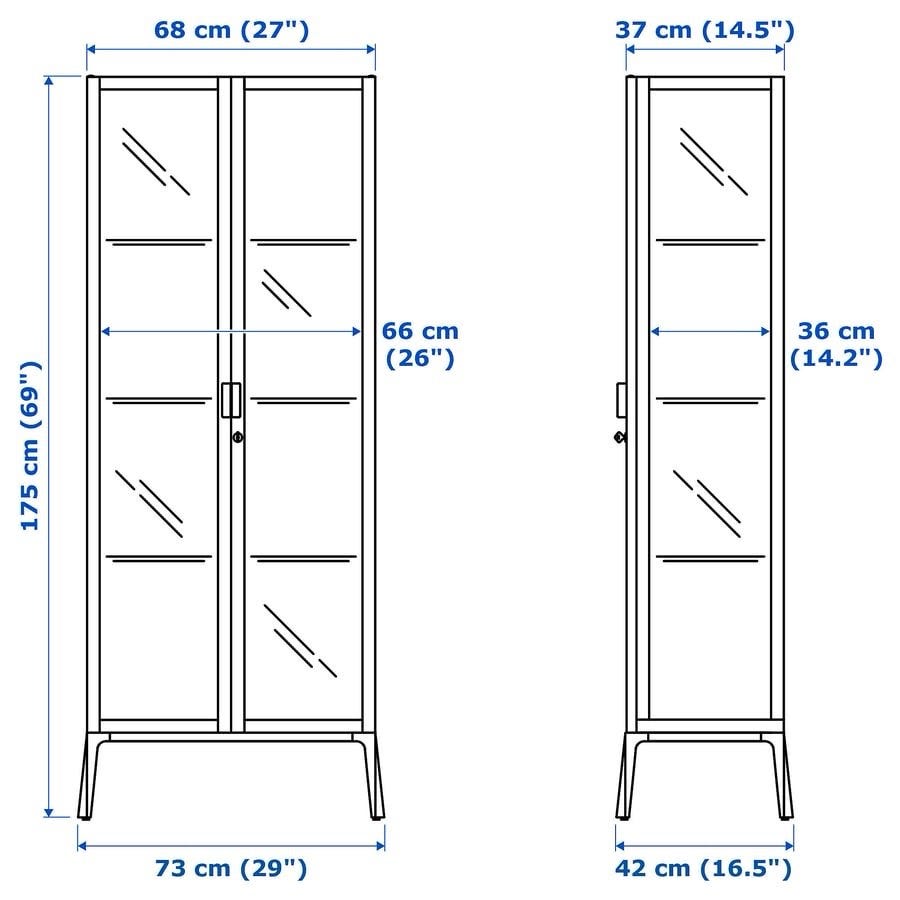 68 cm (27")

37 cm (14.5")

175 cm (69")

66 cm (26")

36 cm (14.2")

73 cm (29")

42 cm (16.5")