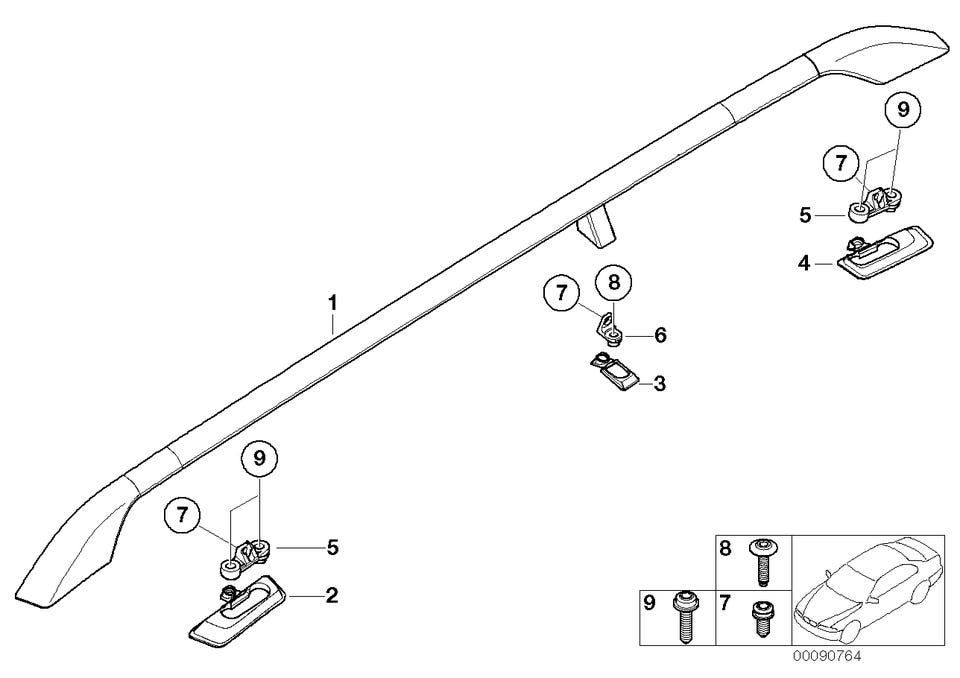 9
7
5
4
1
7
8
6
3
9
7
5
2
8
9
7
00090764