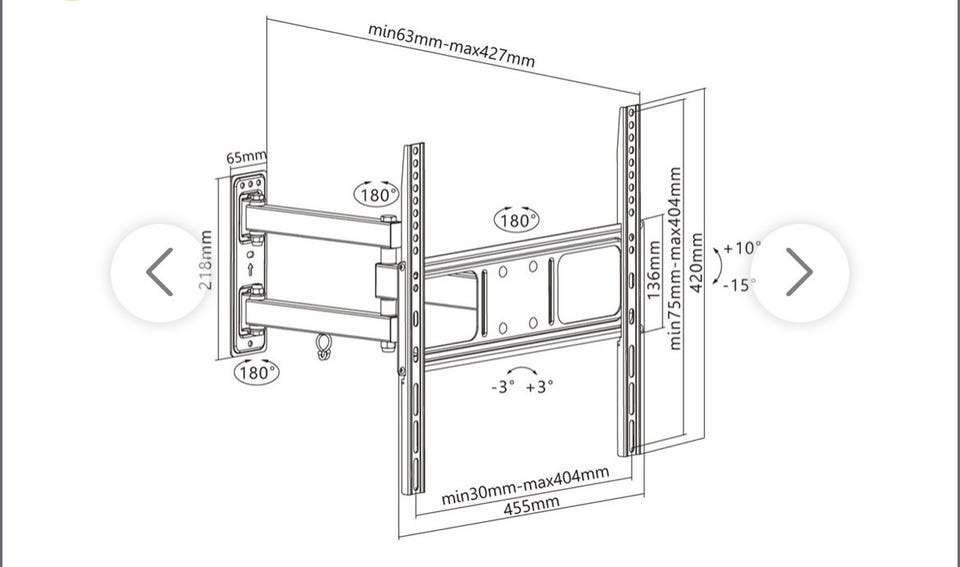 min63mm-max427mm

65mm

218mm

180°

180°

180°

136mm

min75mm-max404mm

420mm

+10°

-15°

-3° +3°

min30mm-max404mm

455mm