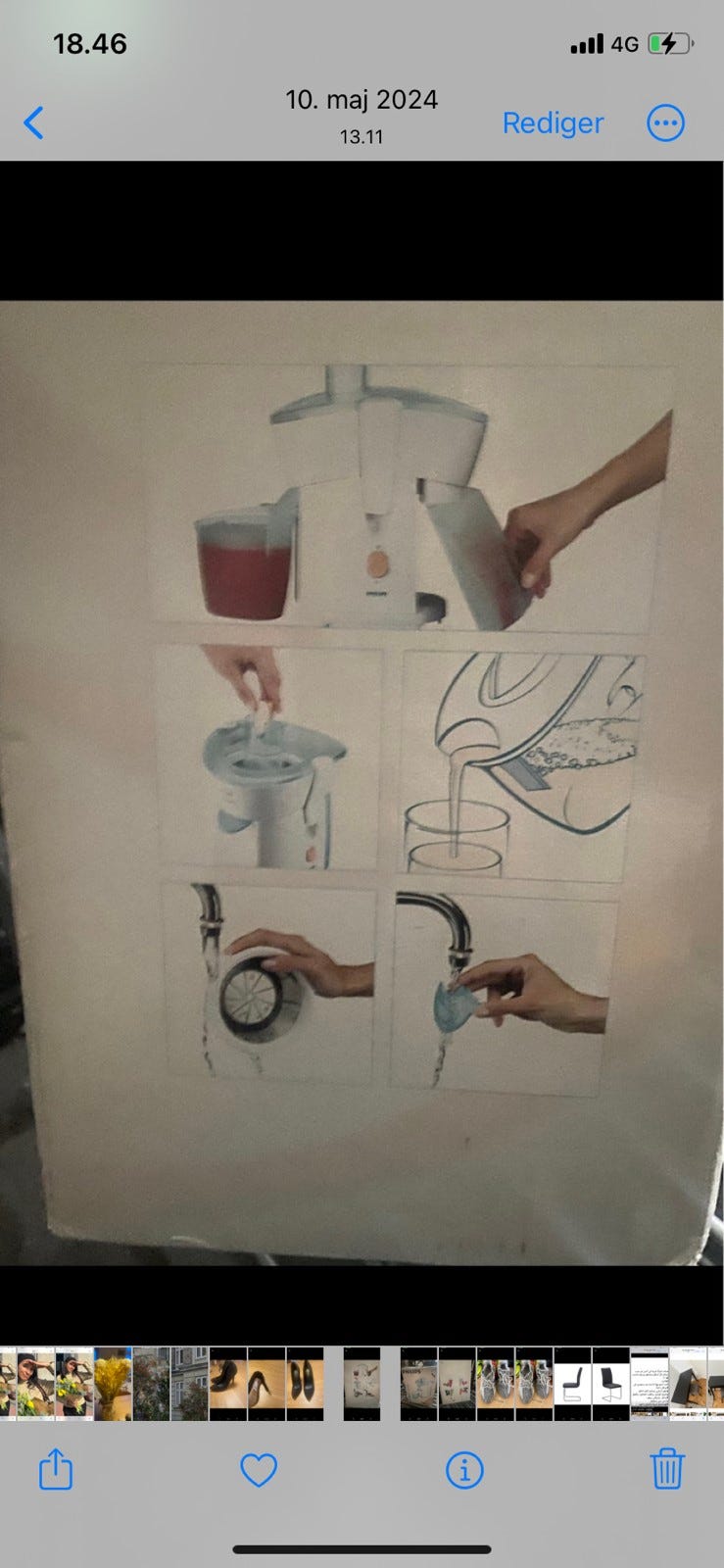 18.46
4G
10. maj 2024
13.11
Rediger