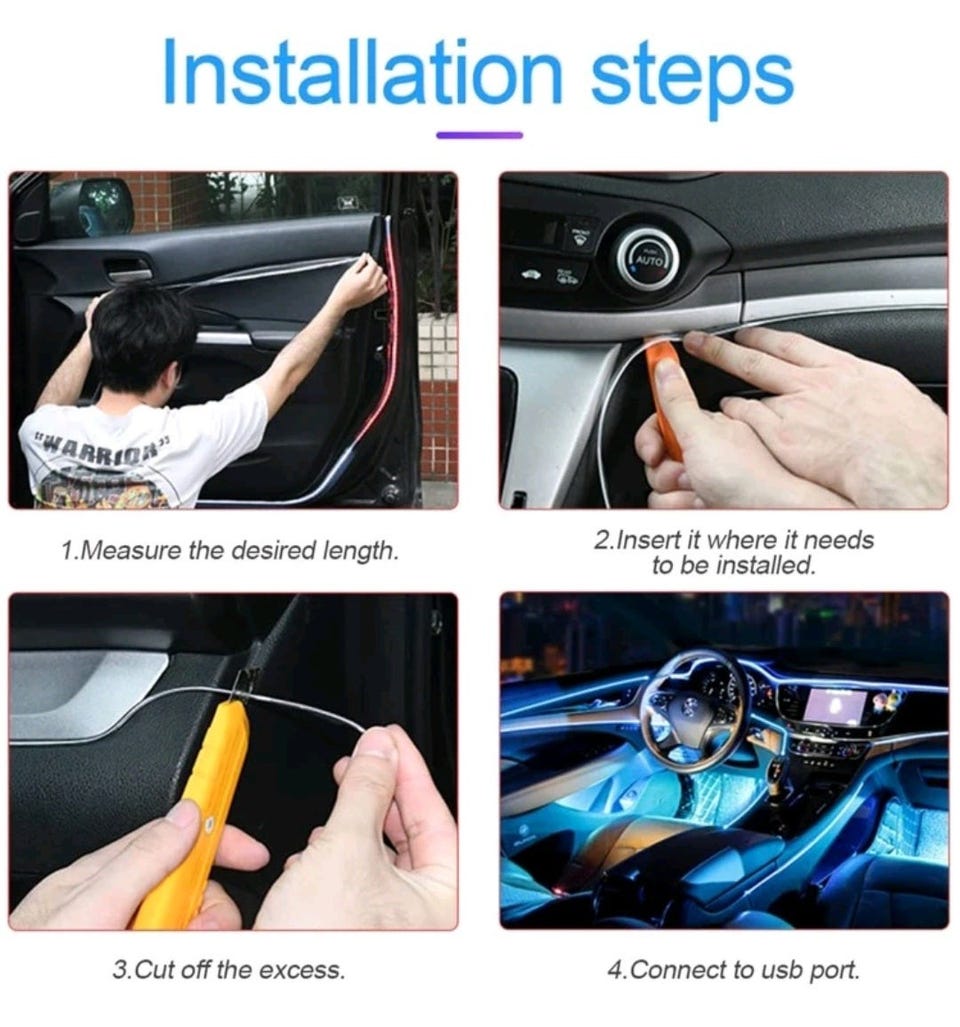 Installation steps

"WARRIOR"

AUTO

1.Measure the desired length.

2.Insert it where it needs to be installed.

3.Cut off the excess.

4.Connect to usb port.