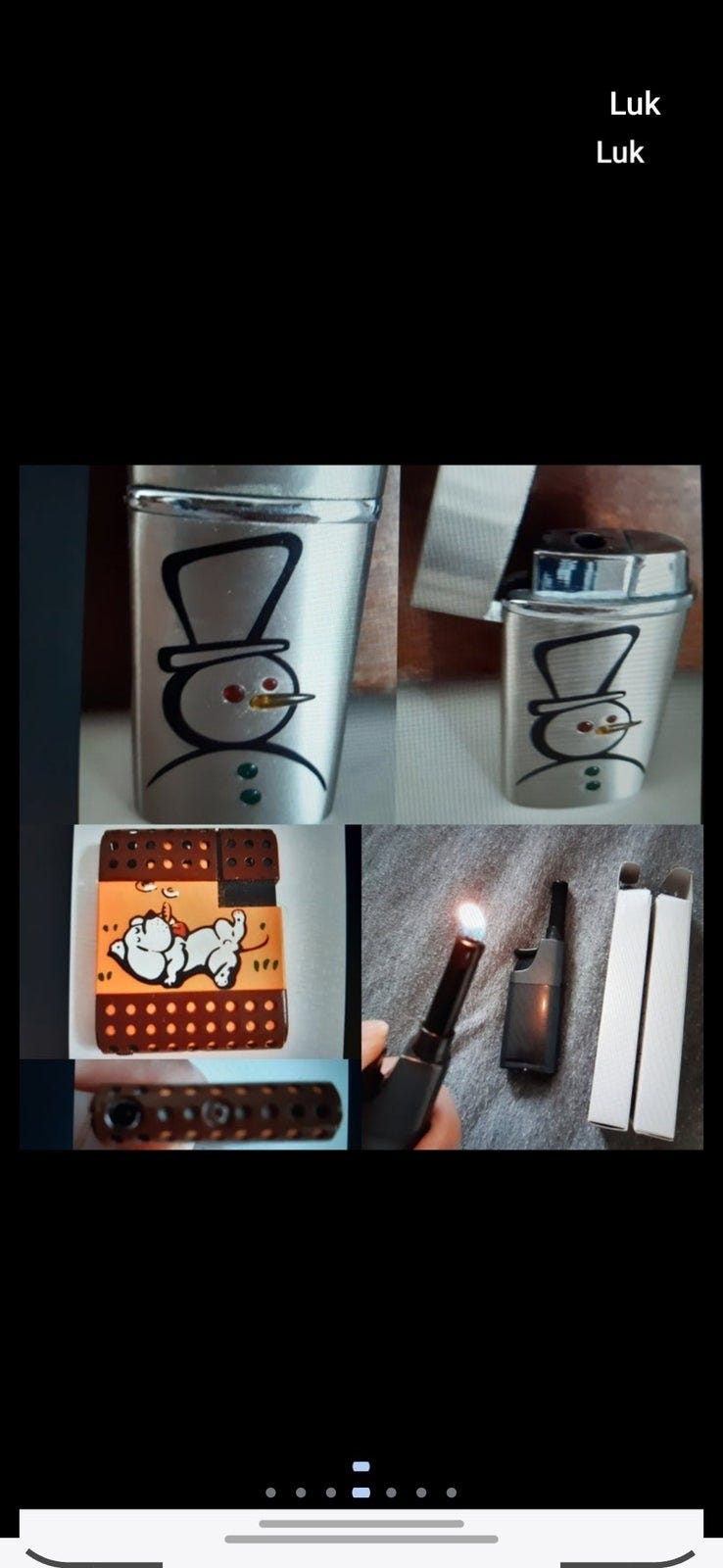 Luk
Luk