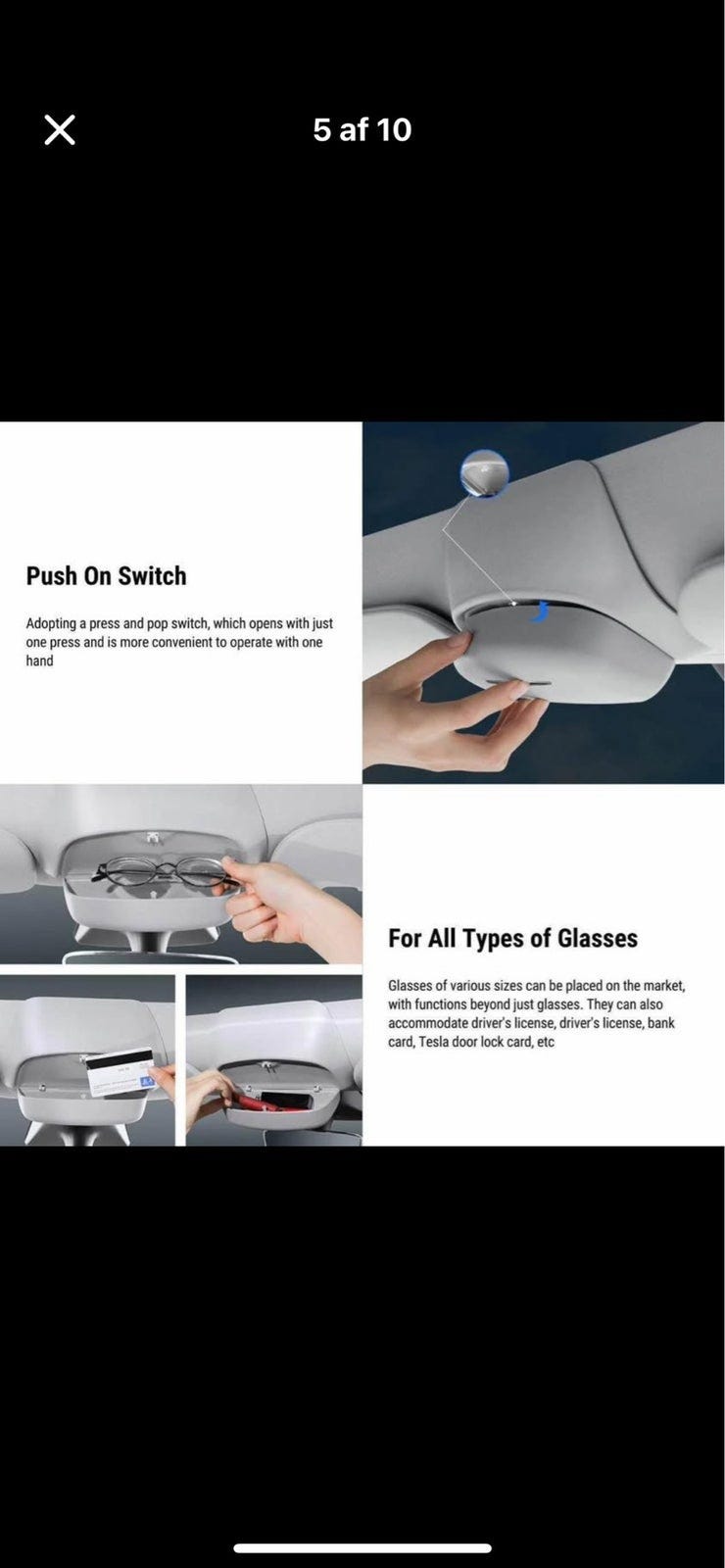 5 af 10

Push On Switch

Adopting a press and pop switch, which opens with just one press and is more convenient to operate with one hand

For All Types of Glasses

Glasses of various sizes can be placed on the market, with functions beyond just glasses. They can also accommodate driver's license, driver's license, bank card, Tesla door lock card, etc