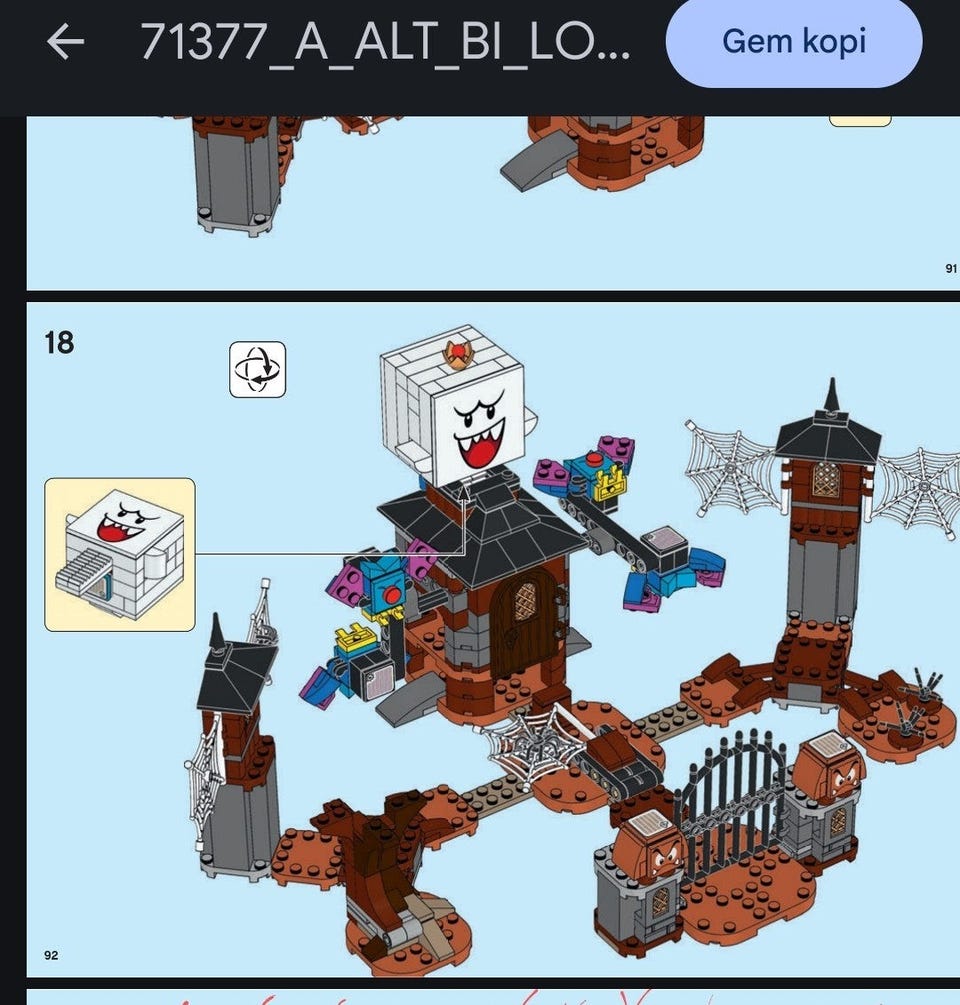 71377_A_ALT_BI_LO...

Gem kopi

91

18

92