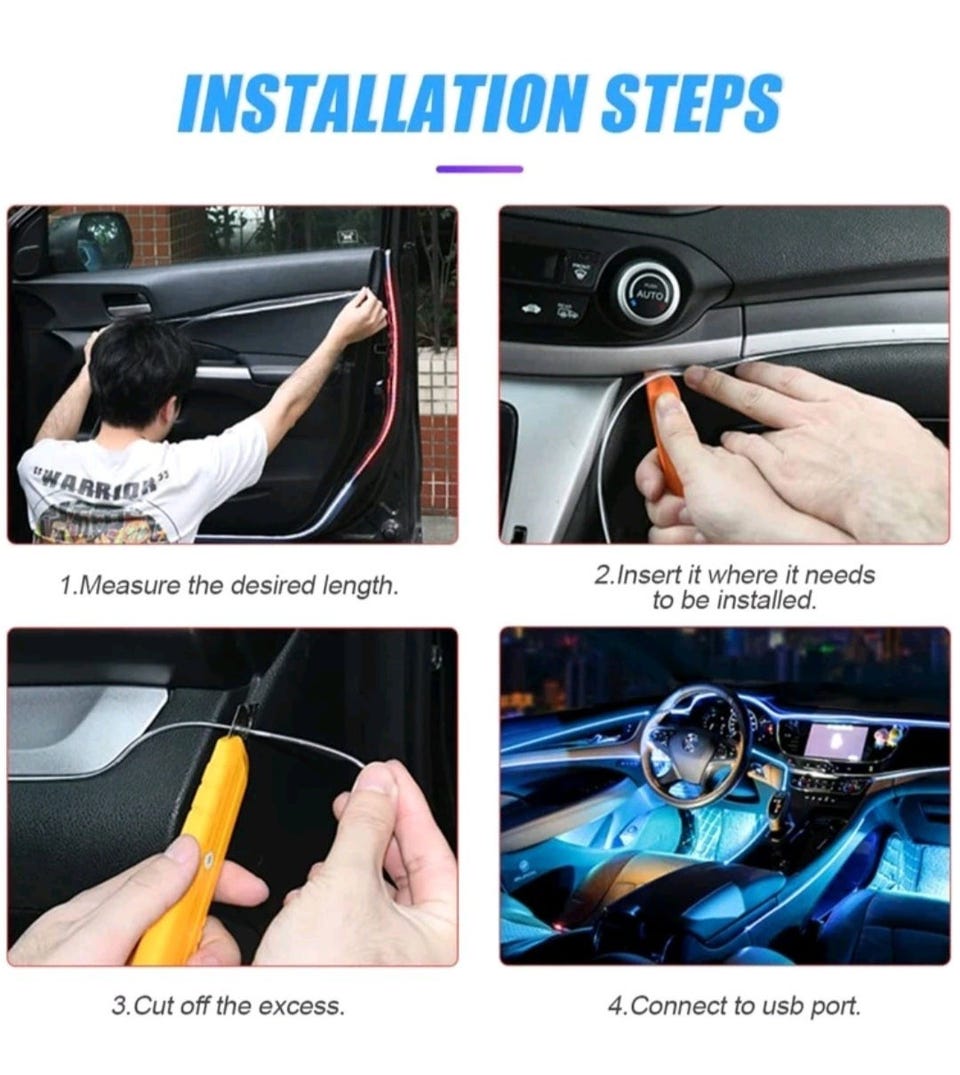 INSTALLATION STEPS

"WARRIOR"

AUTO

1.Measure the desired length.

2.Insert it where it needs to be installed.

3.Cut off the excess.

4.Connect to usb port.