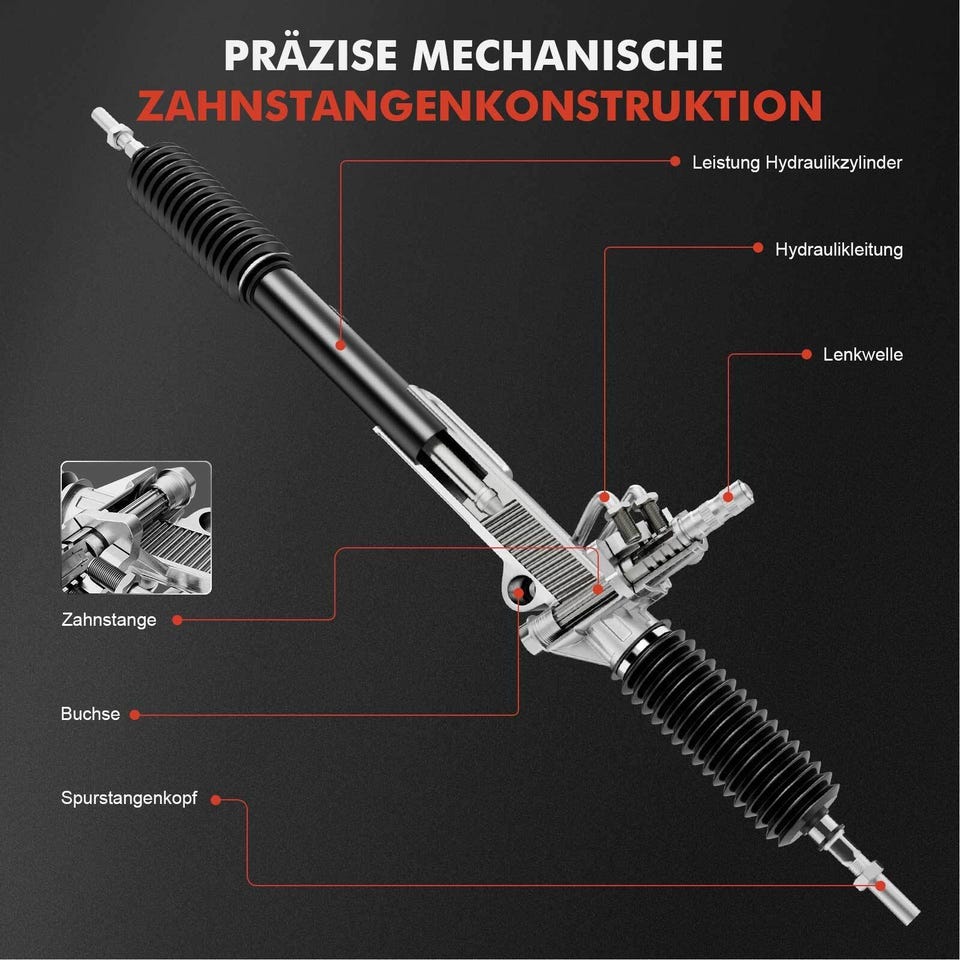 PRÄZISE MECHANISCHE
ZAHNSTANGENKONSTRUKTION

Leistung Hydraulikzylinder

Hydraulikleitung

Lenkwelle

Zahnstange

Buchse

Spurstangenkopf